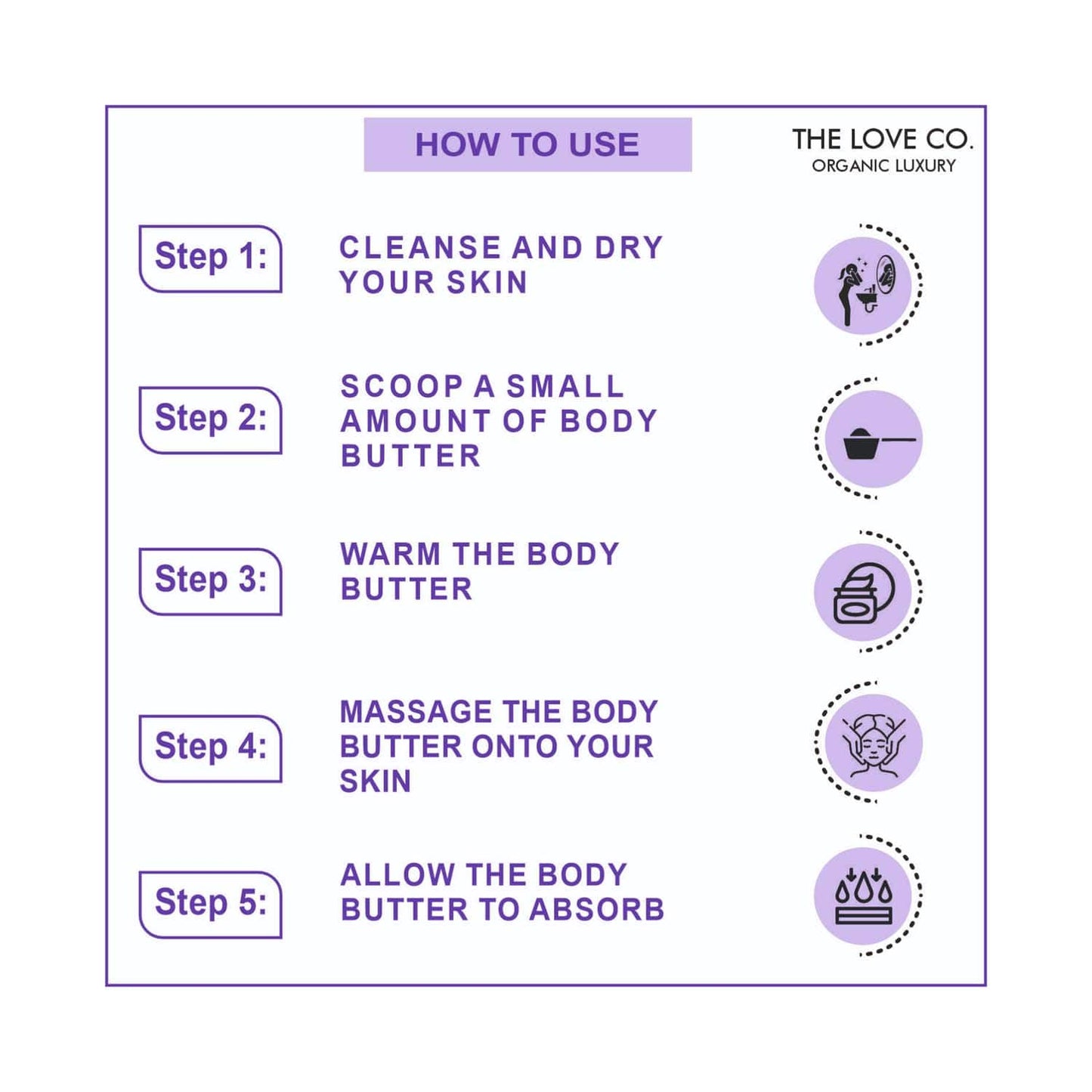 HOW TO USE

THE LOVE CO.
ORGANIC LUXURY

Step 1: CLEANSE AND DRY YOUR SKIN

Step 2: SCOOP A SMALL AMOUNT OF BODY BUTTER

Step 3: WARM THE BODY BUTTER

Step 4: MASSAGE THE BODY BUTTER ONTO YOUR SKIN

Step 5: ALLOW THE BODY BUTTER TO ABSORB