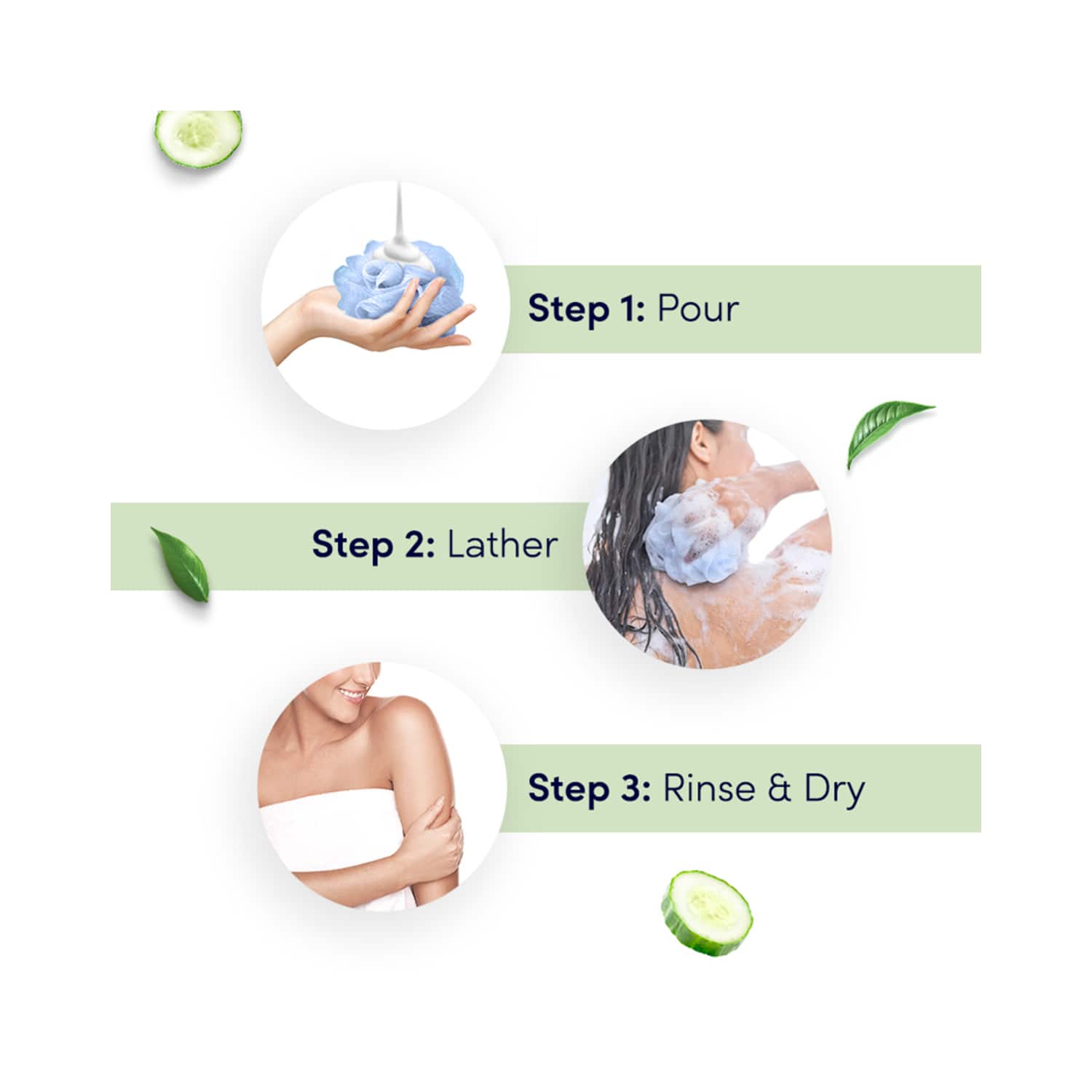 Step 1: Pour

Step 2: Lather

Step 3: Rinse & Dry