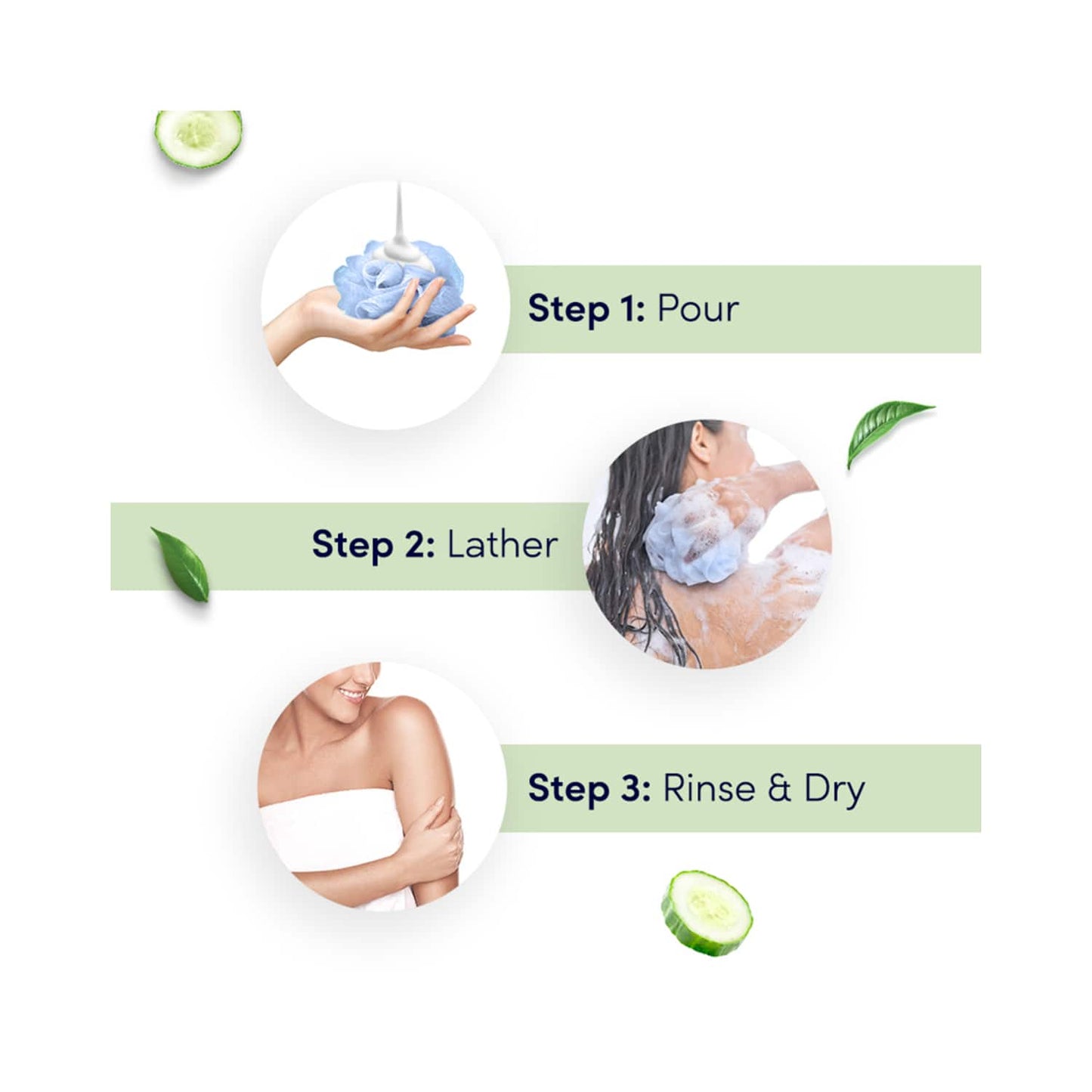 Step 1: Pour

Step 2: Lather

Step 3: Rinse & Dry