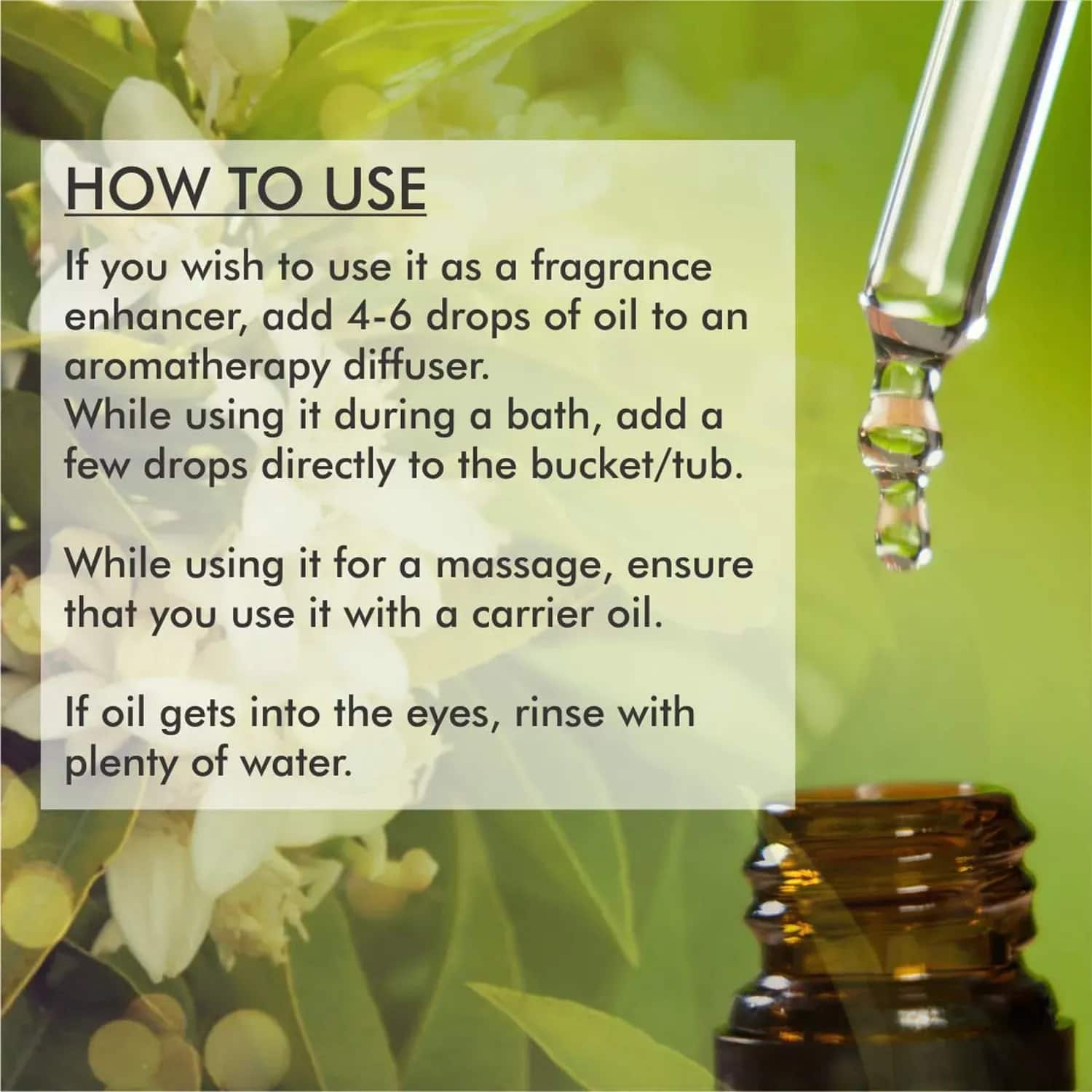 HOW TO USE

If you wish to use it as a fragrance enhancer, add 4-6 drops of oil to an aromatherapy diffuser.
While using it during a bath, add a few drops directly to the bucket/tub.

While using it for a massage, ensure that you use it with a carrier oil.

If oil gets into the eyes, rinse with plenty of water.