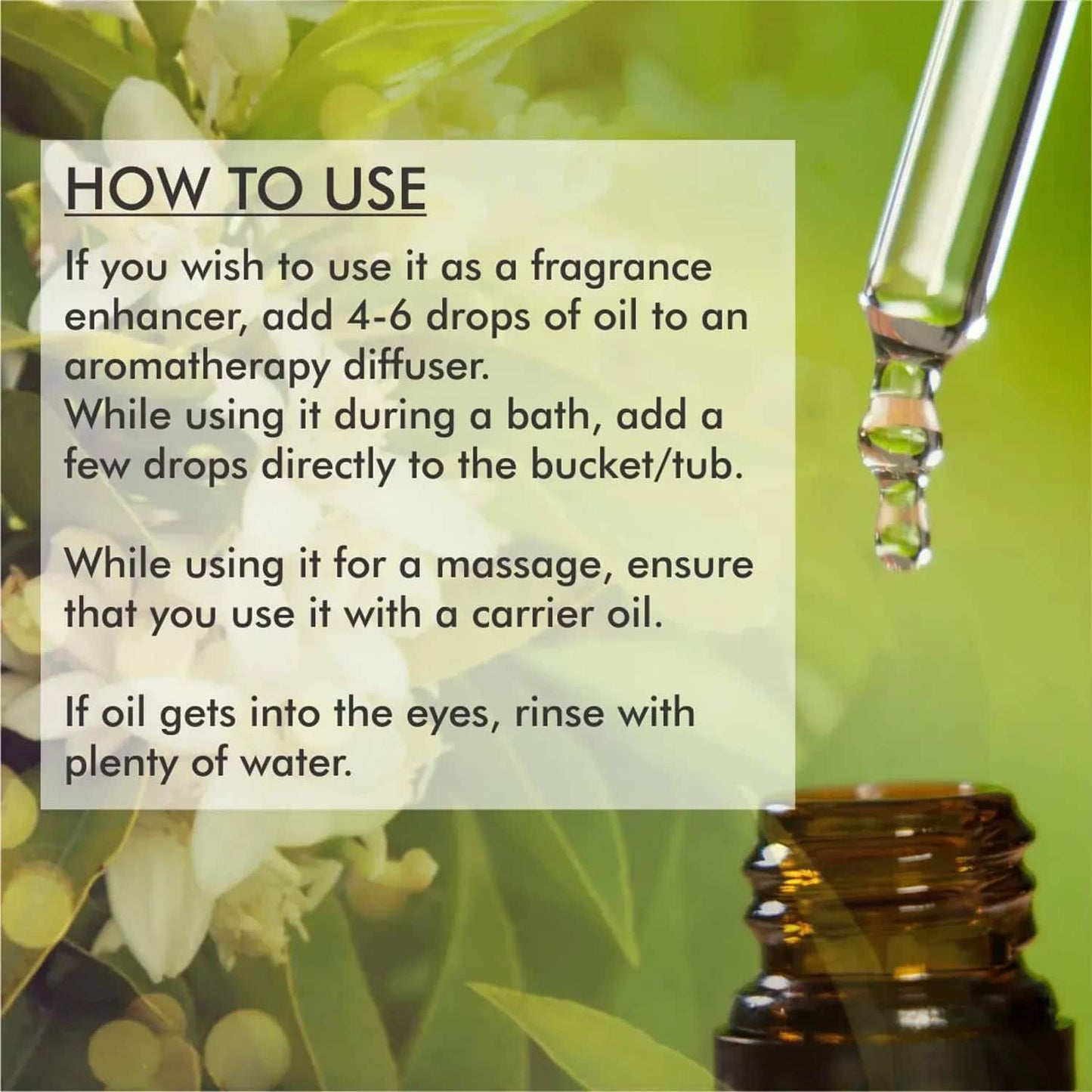 HOW TO USE

If you wish to use it as a fragrance enhancer, add 4-6 drops of oil to an aromatherapy diffuser.
While using it during a bath, add a few drops directly to the bucket/tub.

While using it for a massage, ensure that you use it with a carrier oil.

If oil gets into the eyes, rinse with plenty of water.