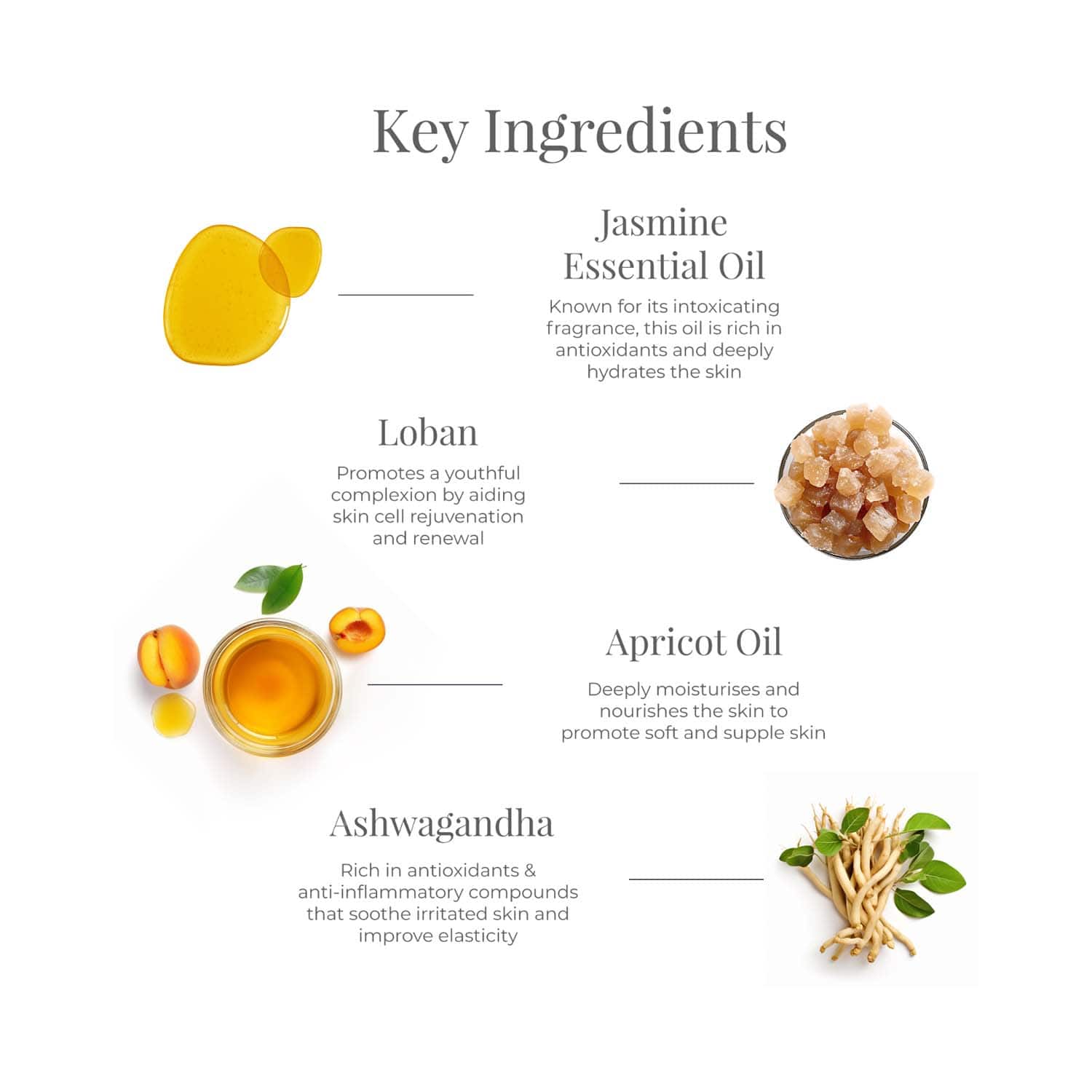 Key Ingredients

Jasmine Essential Oil

Known for its intoxicating fragrance, this oil is rich in antioxidants and deeply hydrates the skin

Loban

Promotes a youthful complexion by aiding skin cell rejuvenation and renewal

Apricot Oil

Deeply moisturises and nourishes the skin to promote soft and supple skin

Ashwagandha

Rich in antioxidants & anti-inflammatory compounds that soothe irritated skin and improve elasticity