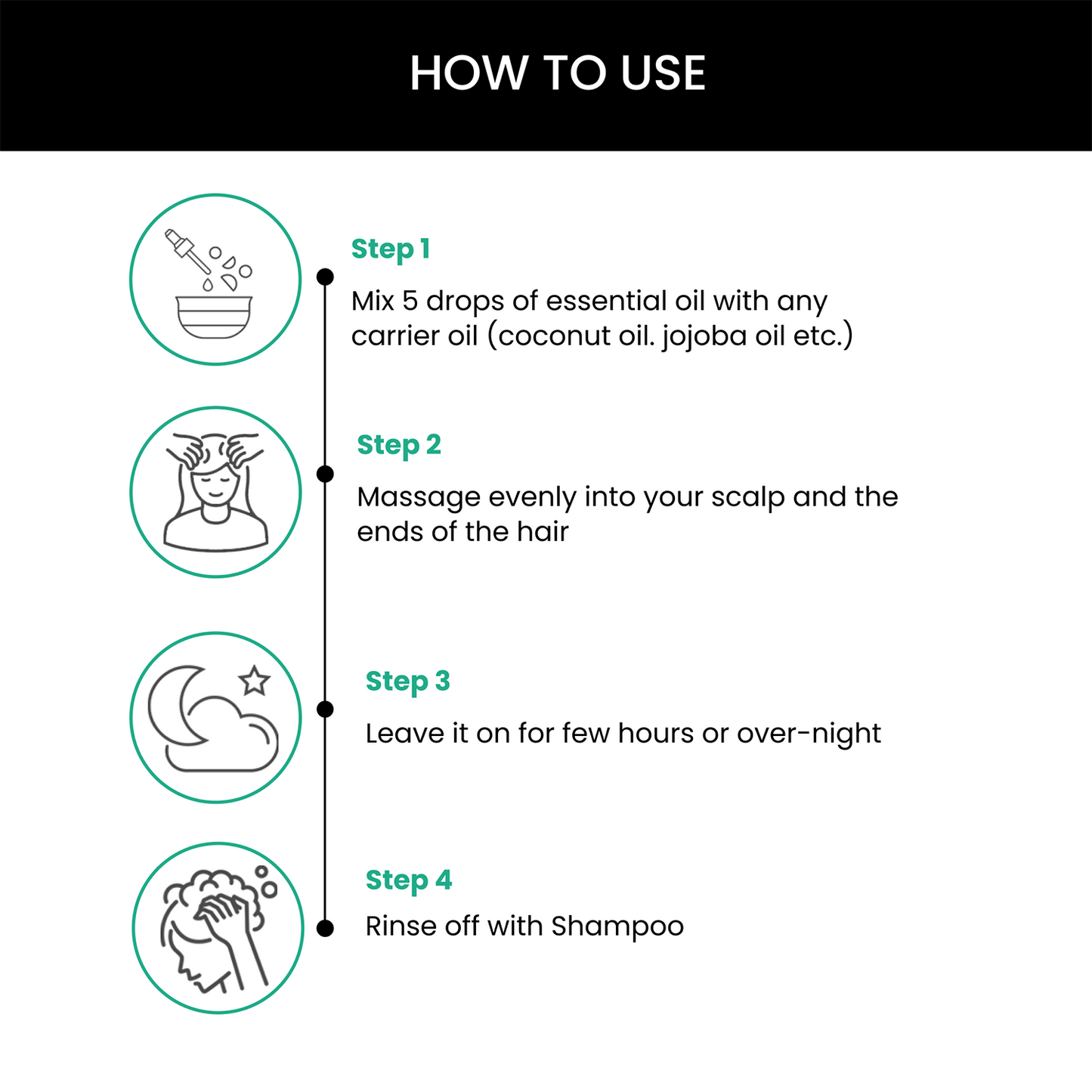 HOW TO USE

Step 1

Mix 5 drops of essential oil with any carrier oil (coconut oil. jojoba oil etc.)

Step 2

Massage evenly into your scalp and the ends of the hair

Step 3

Leave it on for few hours or over-night

Step 4

Rinse off with Shampoo