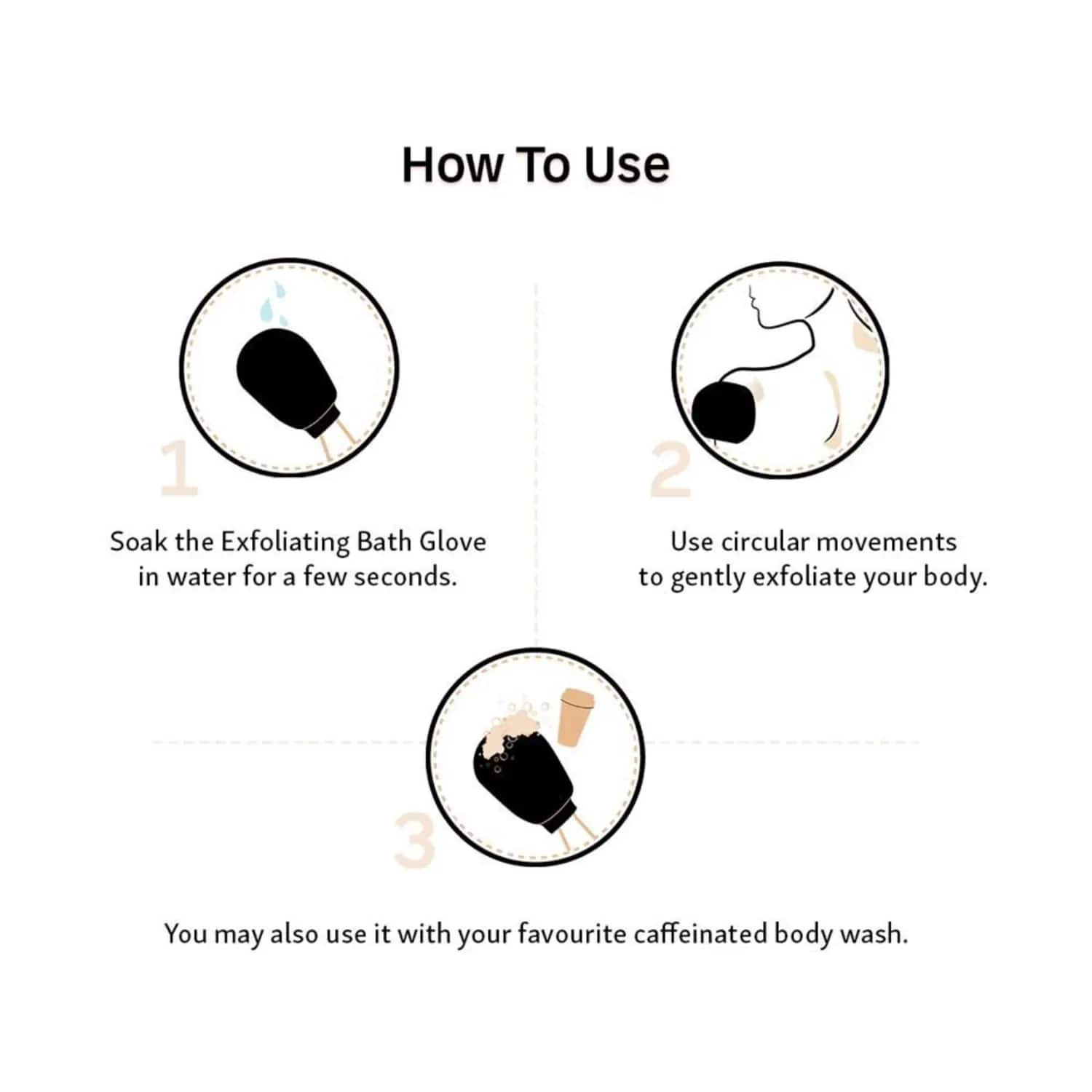 How To Use

1

Soak the Exfoliating Bath Glove in water for a few seconds.

2

Use circular movements to gently exfoliate your body.

3

You may also use it with your favourite caffeinated body wash.