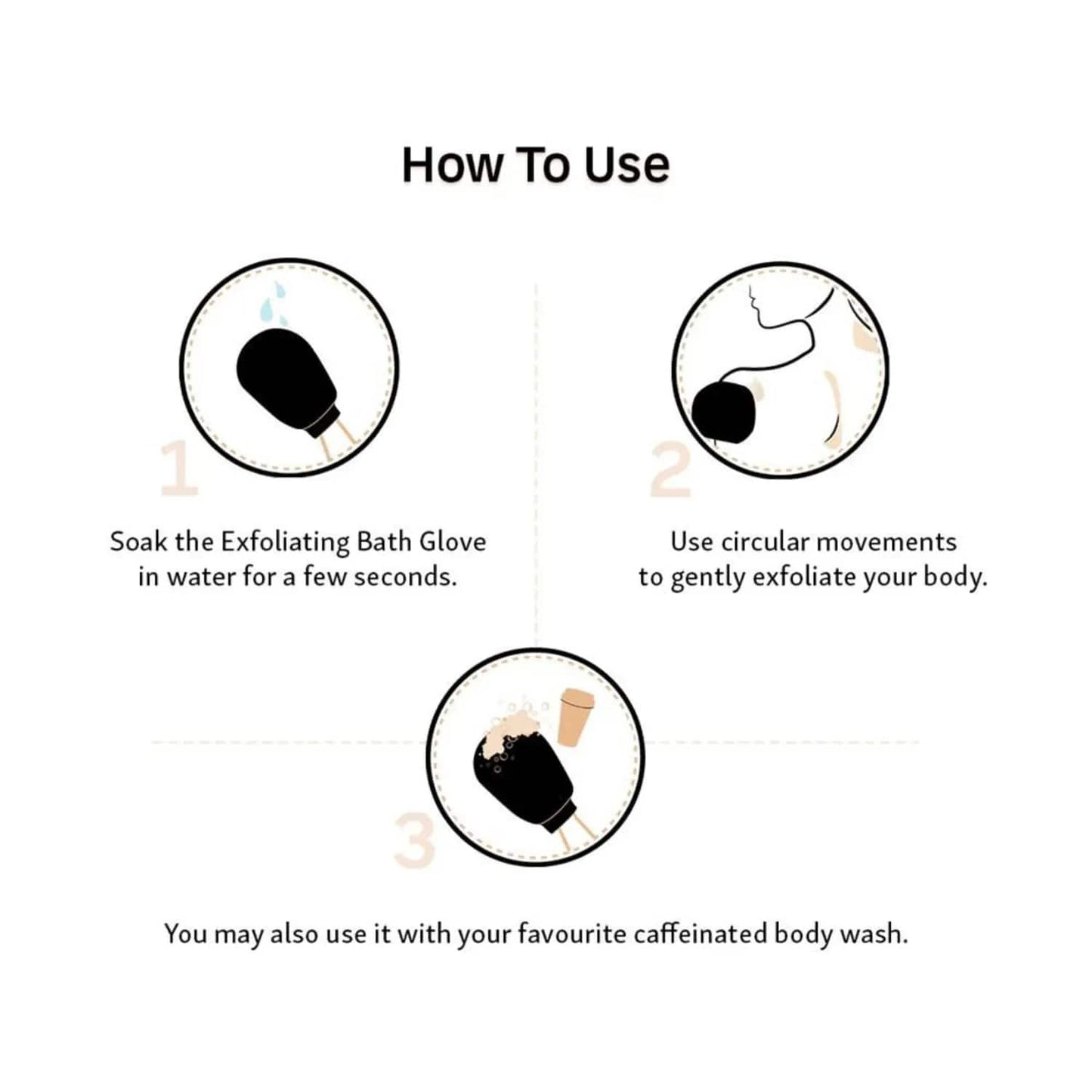 How To Use

1

Soak the Exfoliating Bath Glove in water for a few seconds.

2

Use circular movements to gently exfoliate your body.

3

You may also use it with your favourite caffeinated body wash.