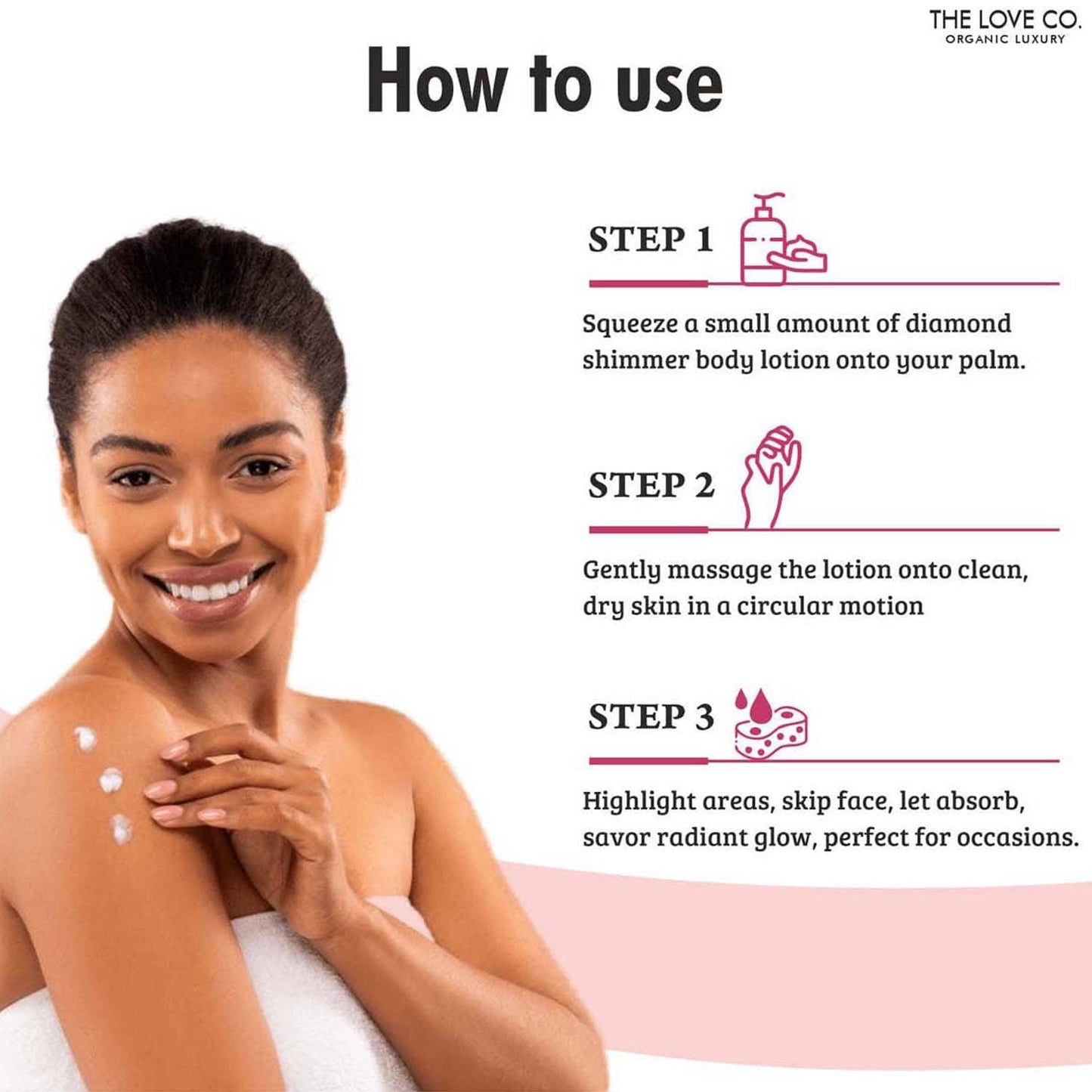 THE LOVE CO.
ORGANIC LUXURY

How to use

STEP 1

Squeeze a small amount of diamond shimmer body lotion onto your palm.

STEP 2

Gently massage the lotion onto clean, dry skin in a circular motion

STEP 3

Highlight areas, skip face, let absorb, savor radiant glow, perfect for occasions.