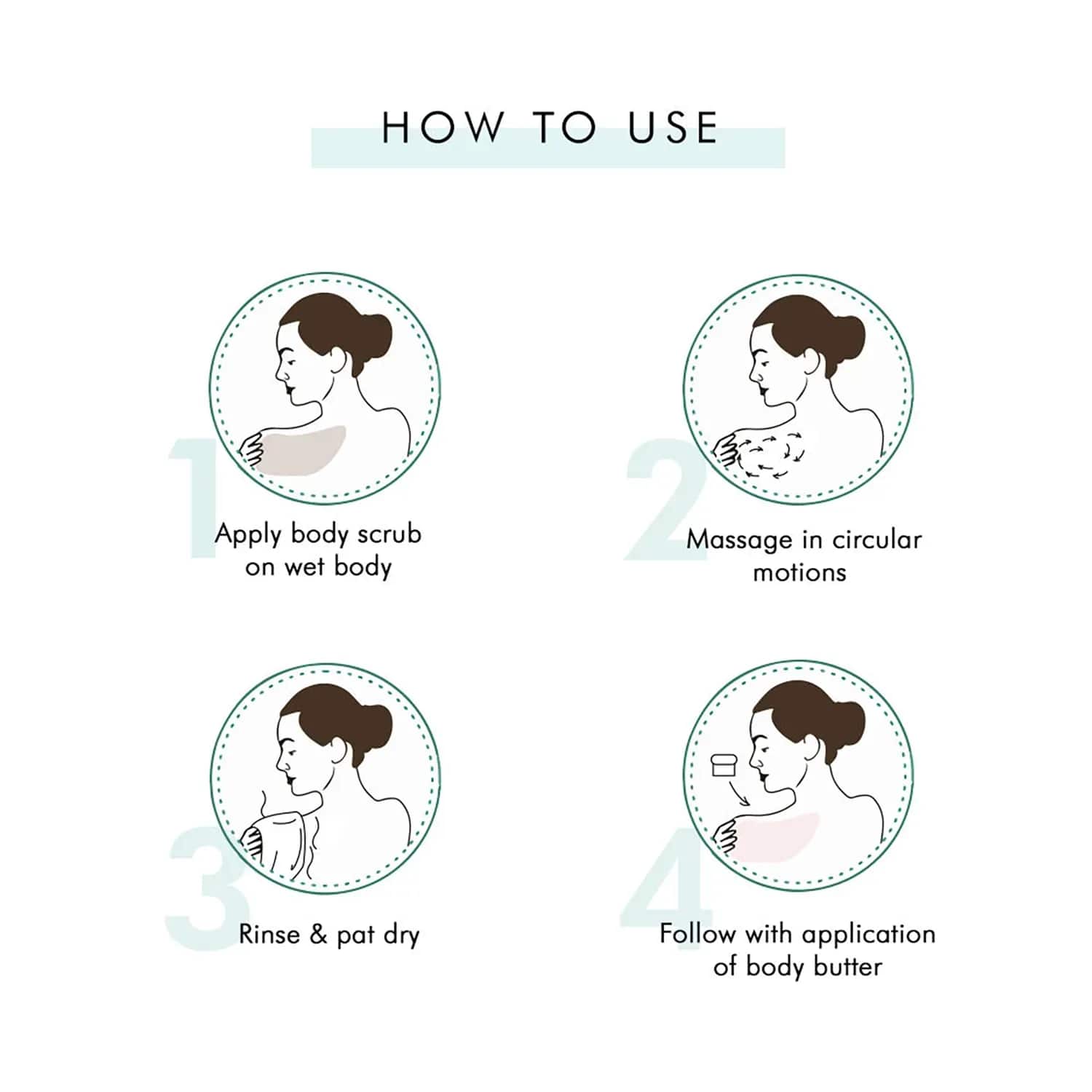 HOW TO USE

1
Apply body scrub on wet body

2
Massage in circular motions

3
Rinse & pat dry

4
Follow with application of body butter