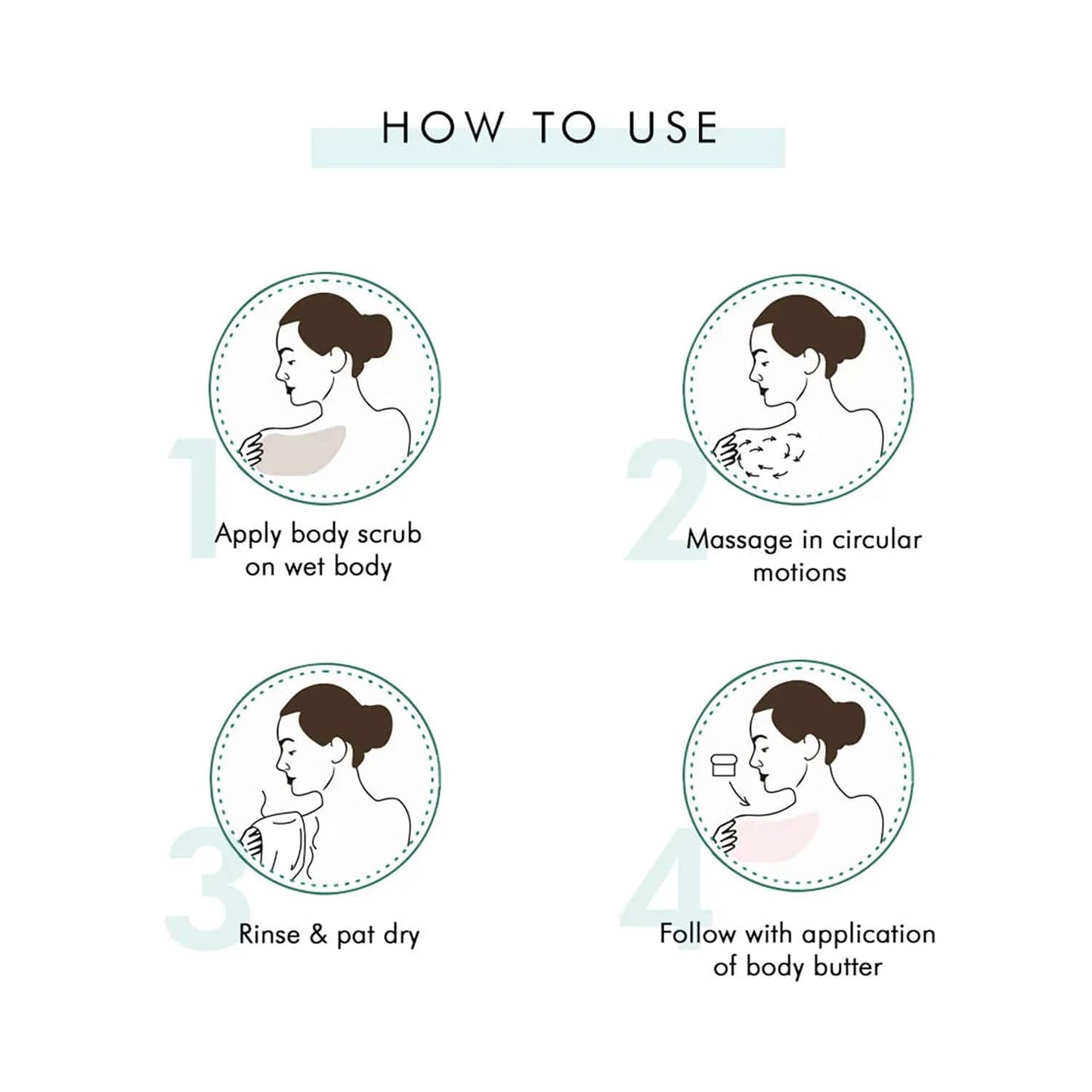 HOW TO USE

1
Apply body scrub on wet body

2
Massage in circular motions

3
Rinse & pat dry

4
Follow with application of body butter