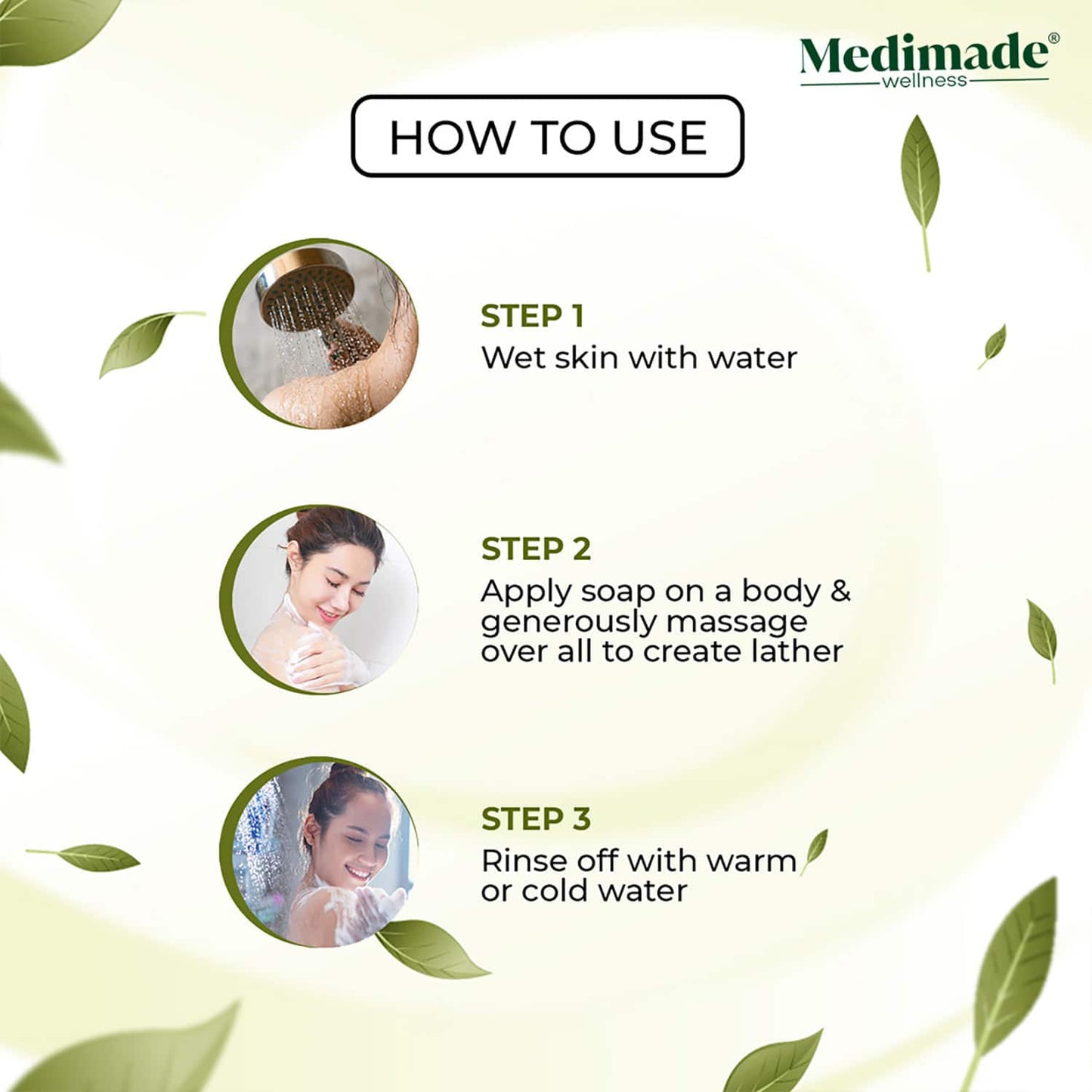 Medimade®
wellness

HOW TO USE

STEP 1
Wet skin with water

STEP 2
Apply soap on a body & generously massage over all to create lather

STEP 3
Rinse off with warm or cold water