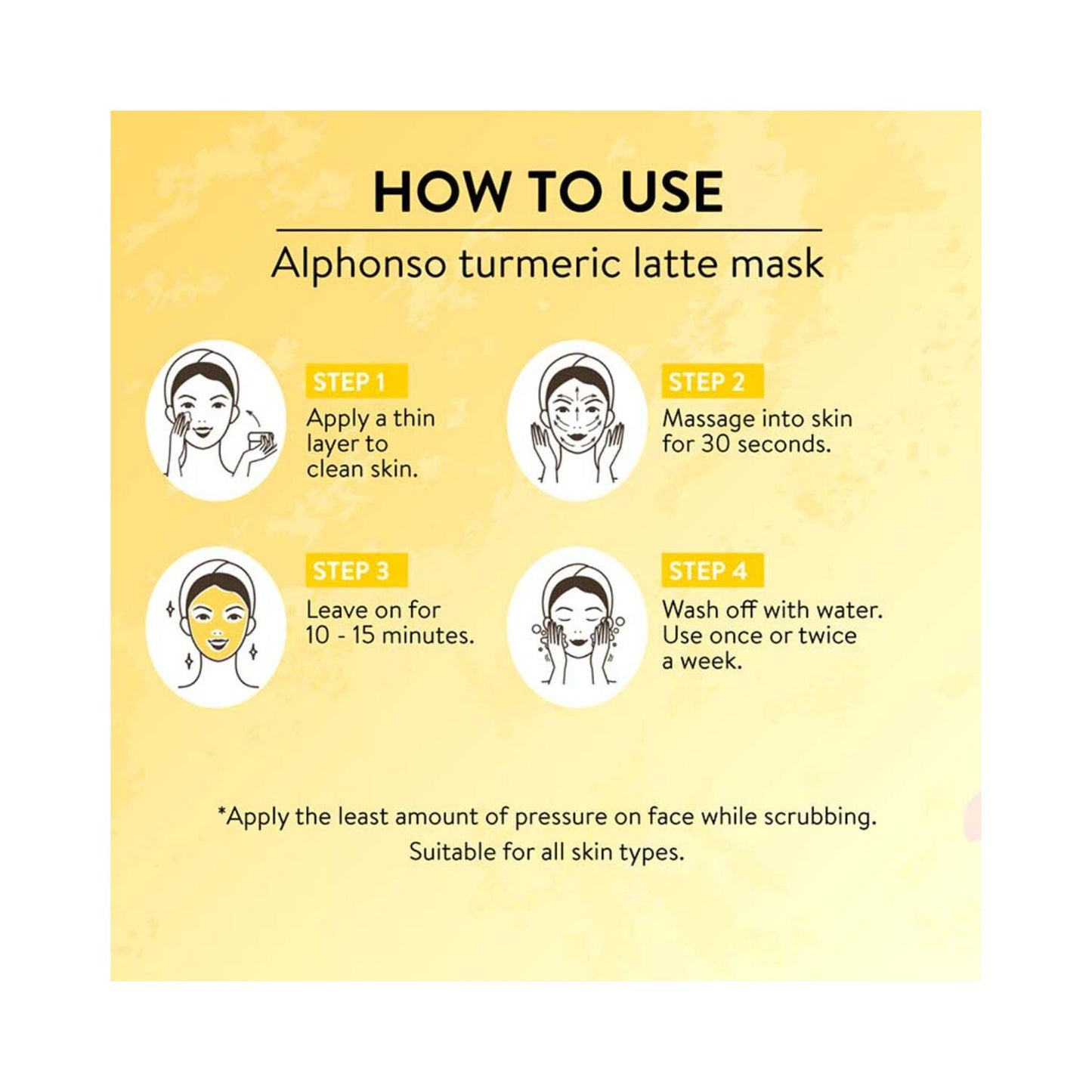 HOW TO USE

Alphonso turmeric latte mask

STEP 1
Apply a thin layer to clean skin.

STEP 2
Massage into skin for 30 seconds.

STEP 3
Leave on for 10 - 15 minutes.

STEP 4
Wash off with water. Use once or twice a week.

*Apply the least amount of pressure on face while scrubbing.
Suitable for all skin types.