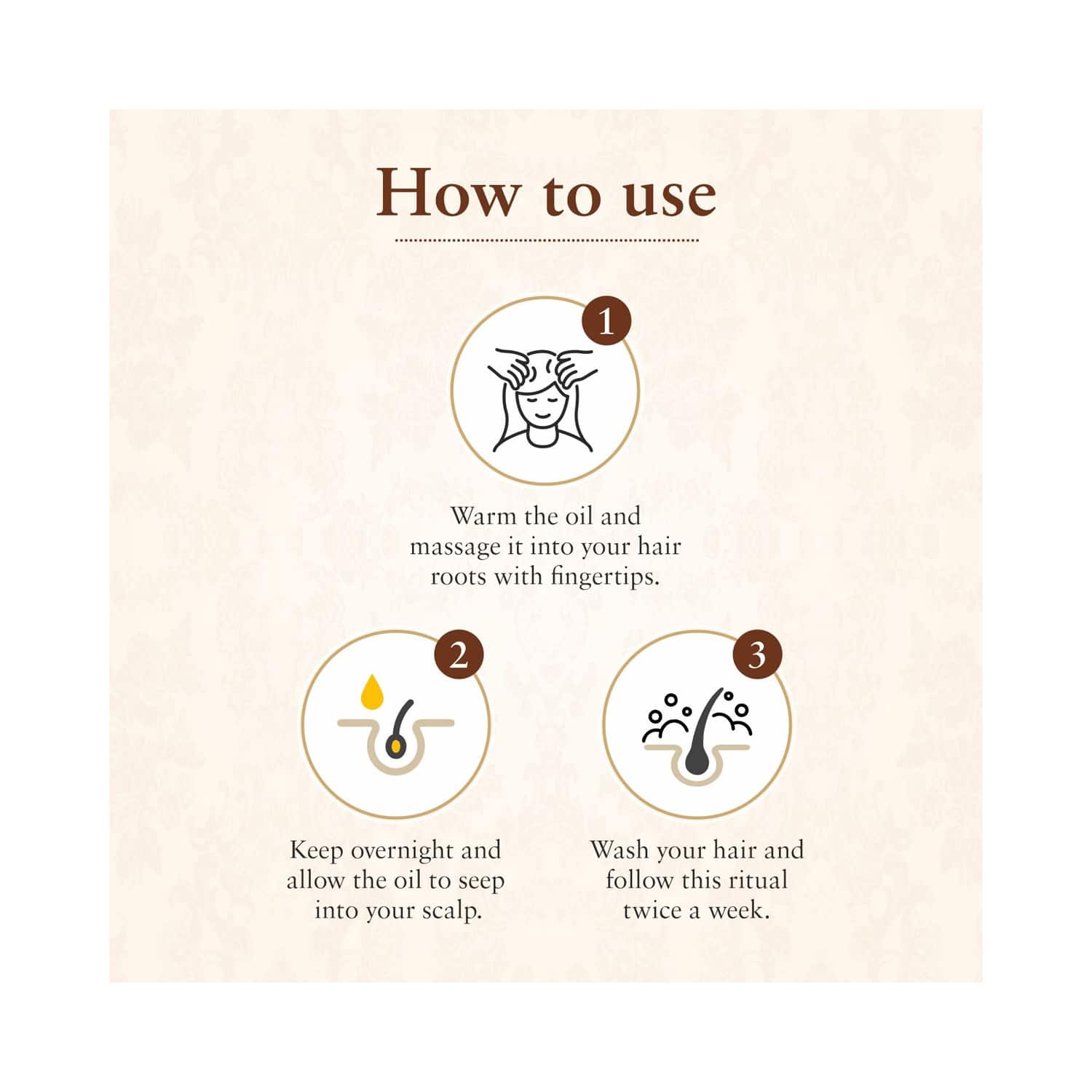 How to use

1

Warm the oil and massage it into your hair roots with fingertips.

2

Keep overnight and allow the oil to seep into your scalp.

3

Wash your hair and follow this ritual twice a week.