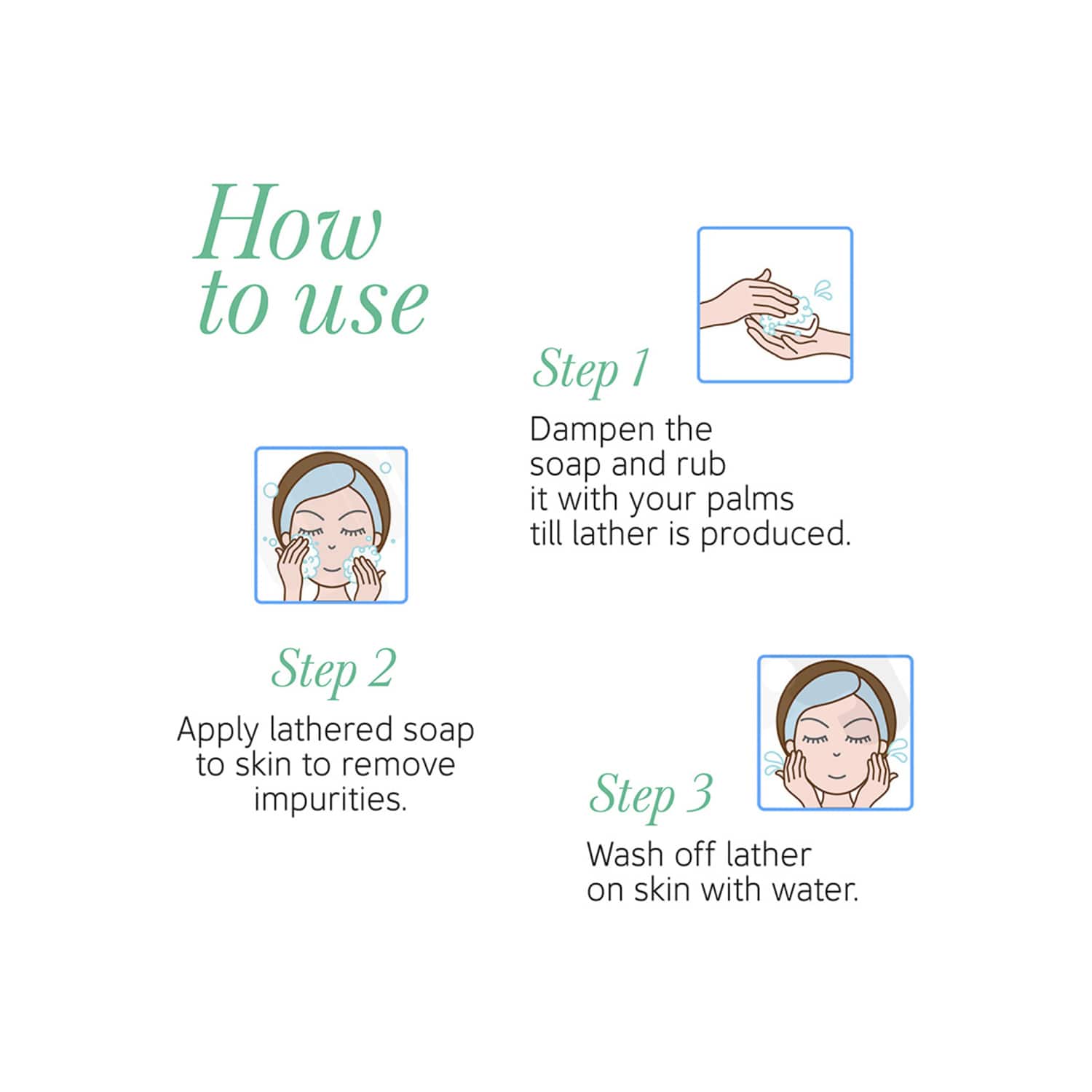 How to use

Step 1
Dampen the soap and rub it with your palms till lather is produced.

Step 2
Apply lathered soap to skin to remove impurities.

Step 3
Wash off lather on skin with water.