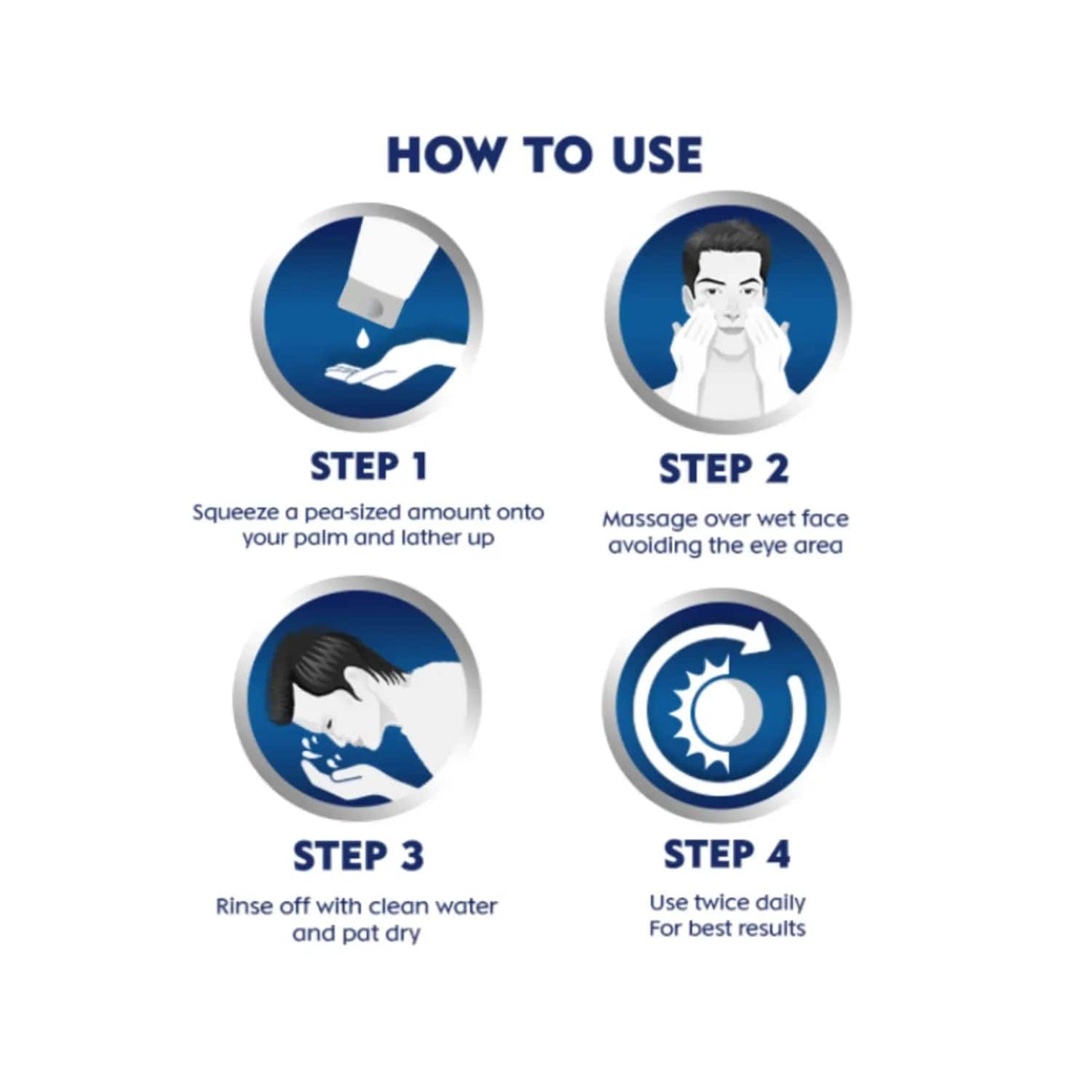 HOW TO USE

STEP 1
Squeeze a pea-sized amount onto your palm and lather up

STEP 2
Massage over wet face avoiding the eye area

STEP 3
Rinse off with clean water and pat dry

STEP 4
Use twice daily
For best results