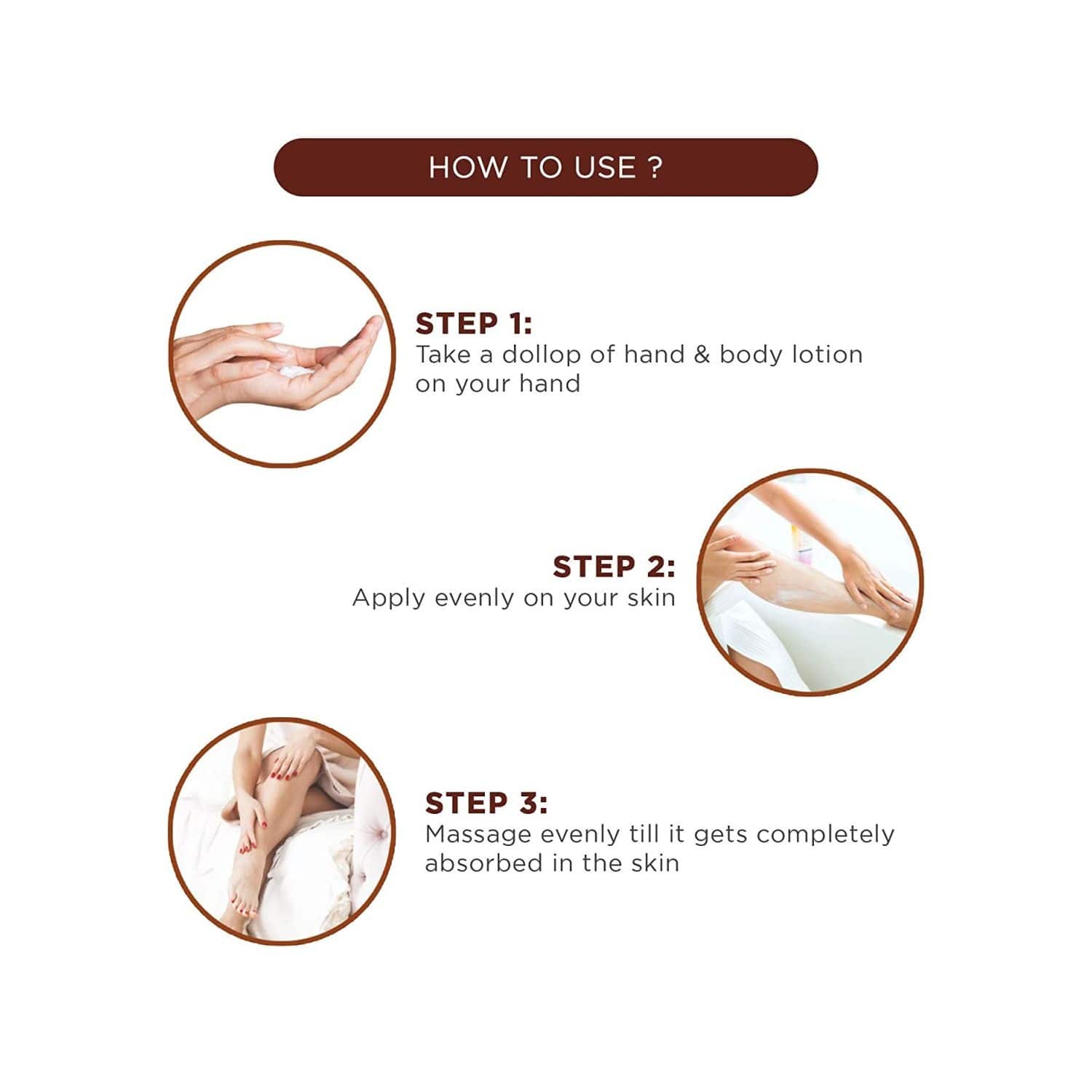 HOW TO USE ?

STEP 1:
Take a dollop of hand & body lotion on your hand

STEP 2:
Apply evenly on your skin

STEP 3:
Massage evenly till it gets completely absorbed in the skin