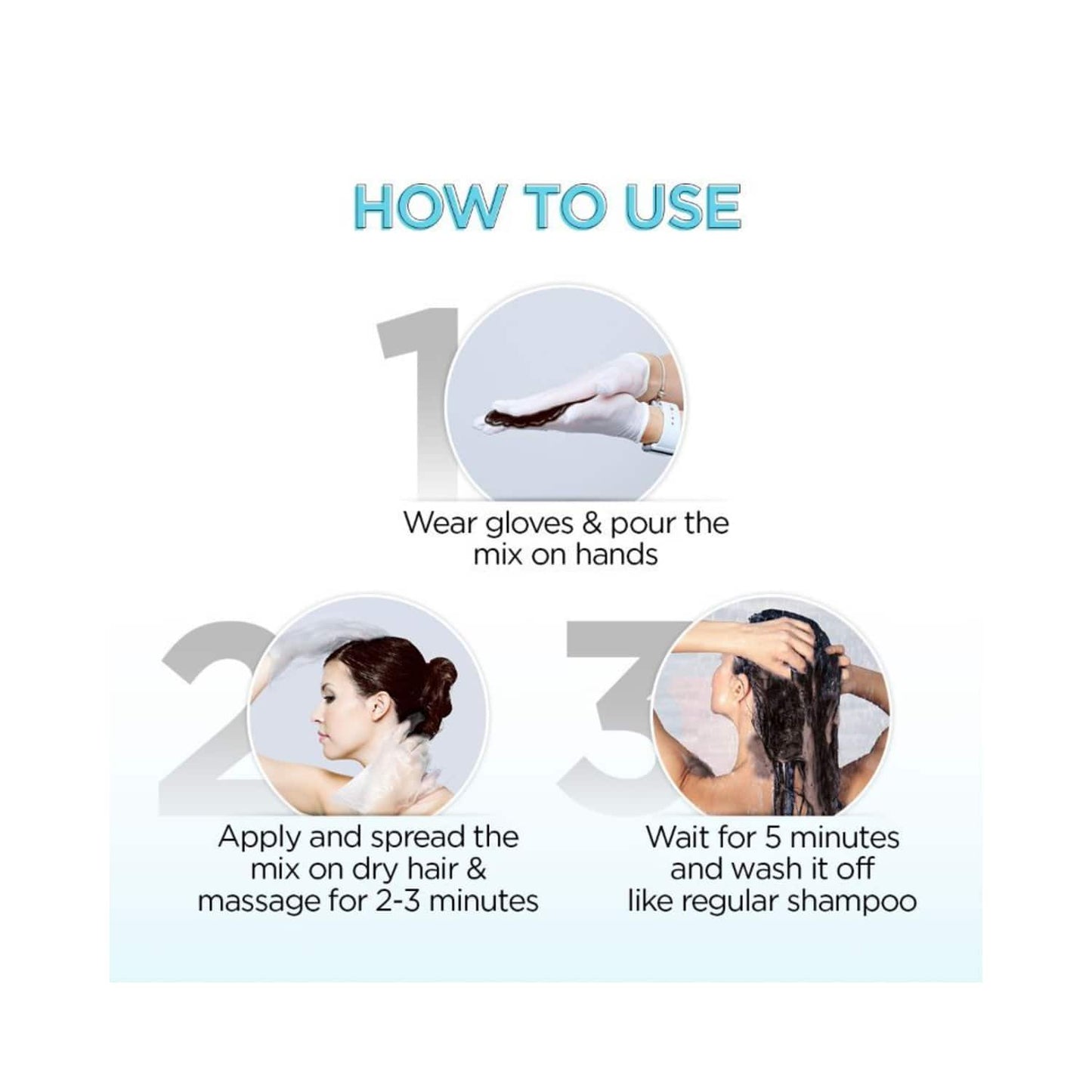 HOW TO USE

1

Wear gloves & pour the mix on hands

2

Apply and spread the mix on dry hair & massage for 2-3 minutes

3

Wait for 5 minutes and wash it off like regular shampoo