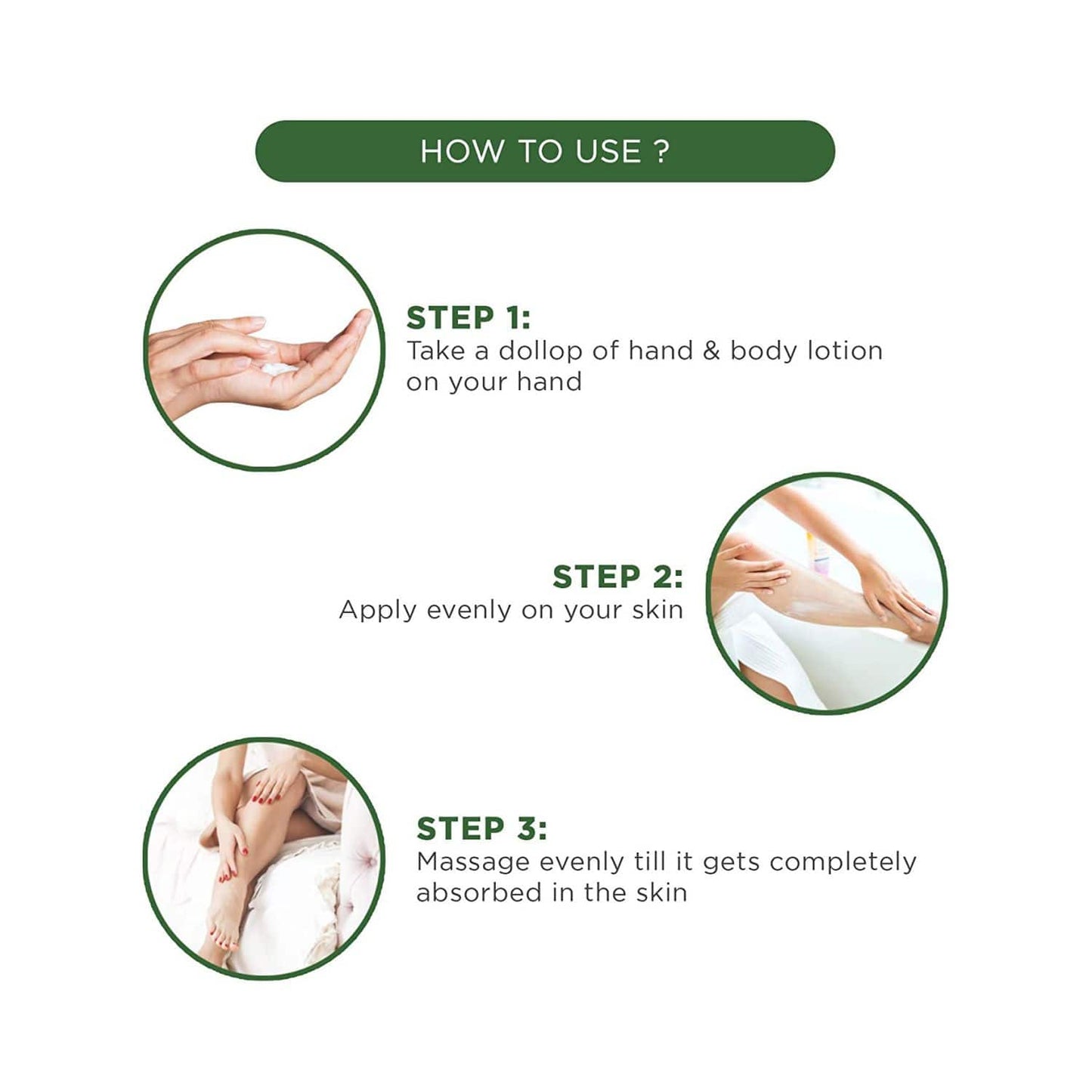 HOW TO USE ?

STEP 1:
Take a dollop of hand & body lotion on your hand

STEP 2:
Apply evenly on your skin

STEP 3:
Massage evenly till it gets completely absorbed in the skin