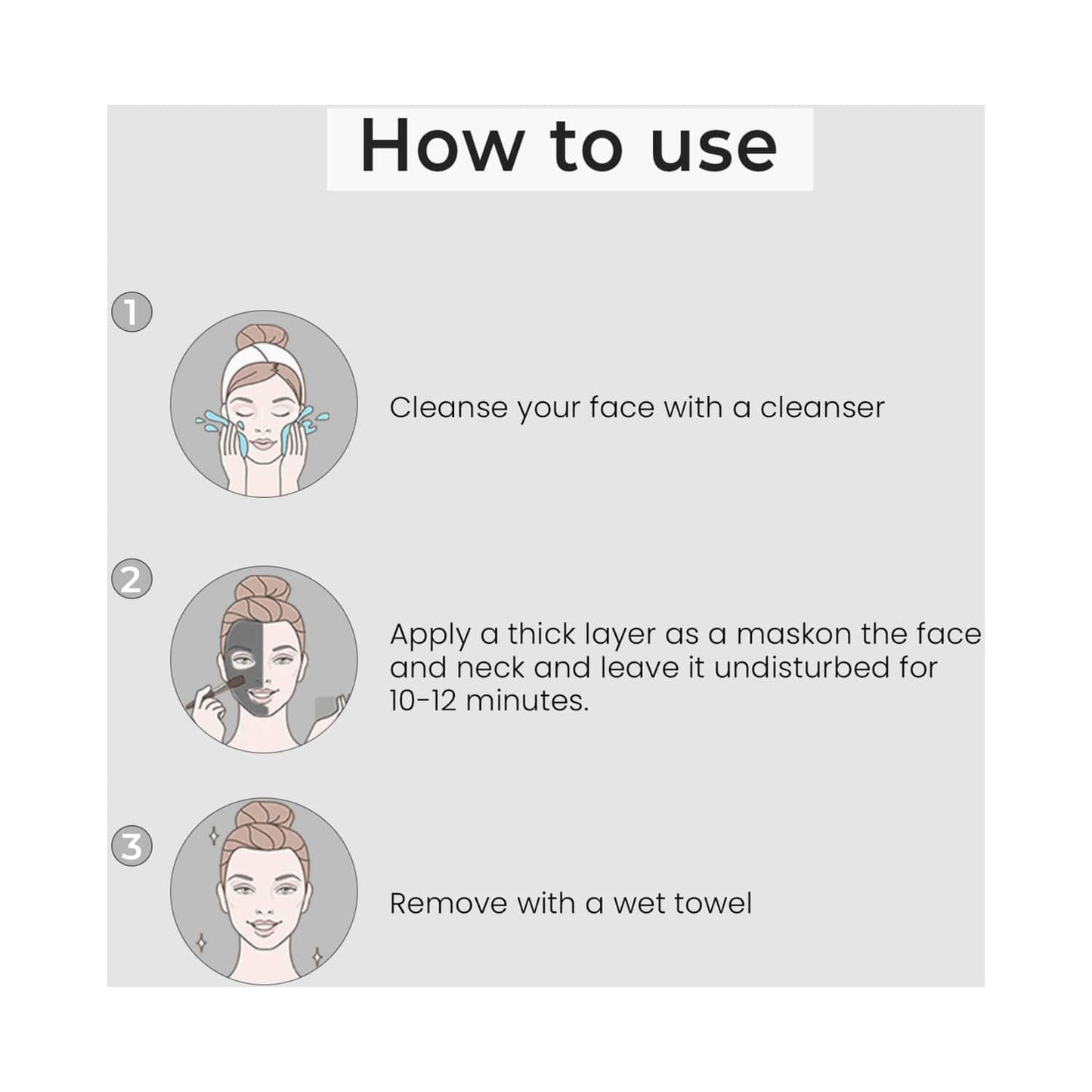 How to use

1

Cleanse your face with a cleanser

2

Apply a thick layer as a maskon the face and neck and leave it undisturbed for 10-12 minutes.

3

Remove with a wet towel