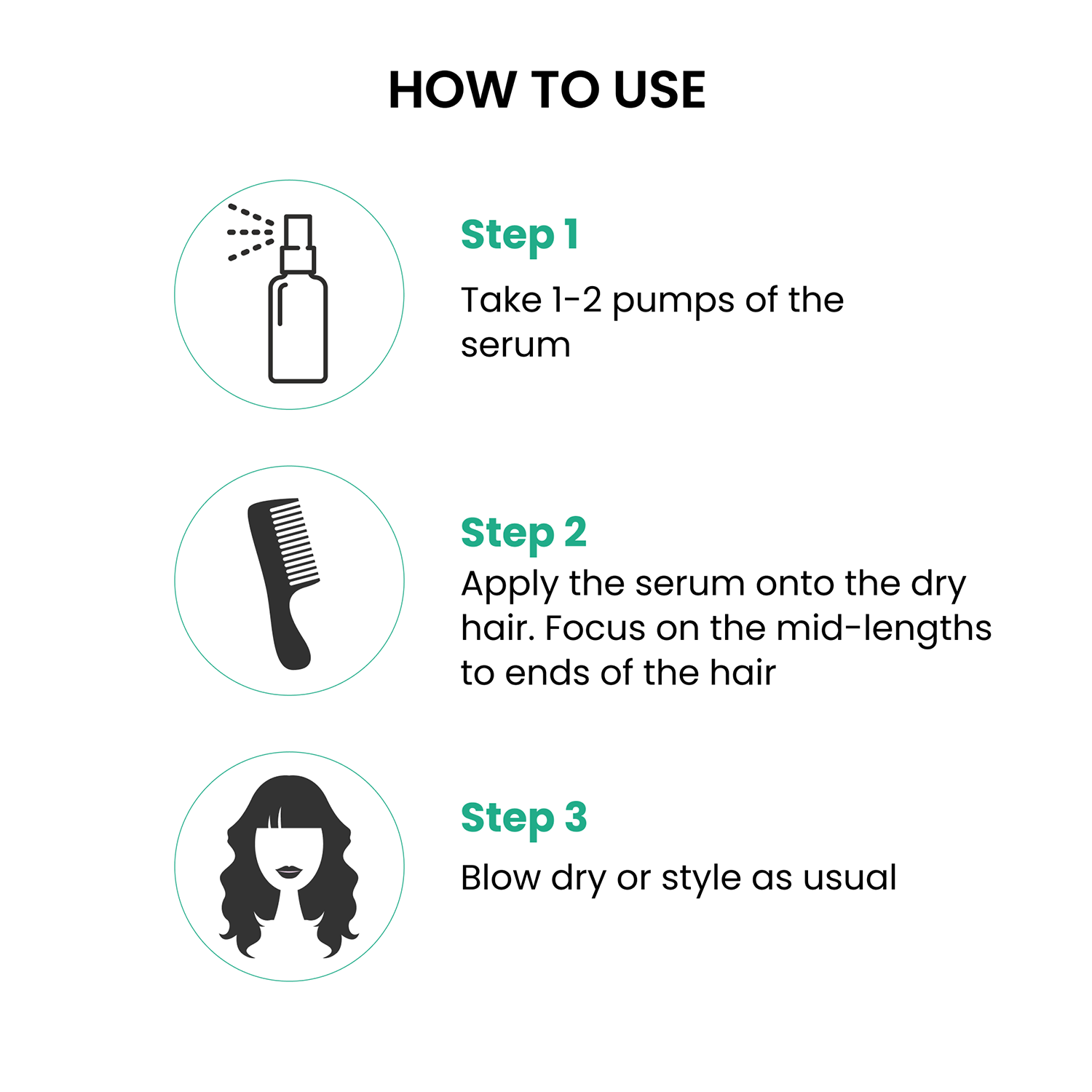 HOW TO USE

Step 1

Take 1-2 pumps of the serum

Step 2

Apply the serum onto the dry hair. Focus on the mid-lengths to ends of the hair

Step 3

Blow dry or style as usual