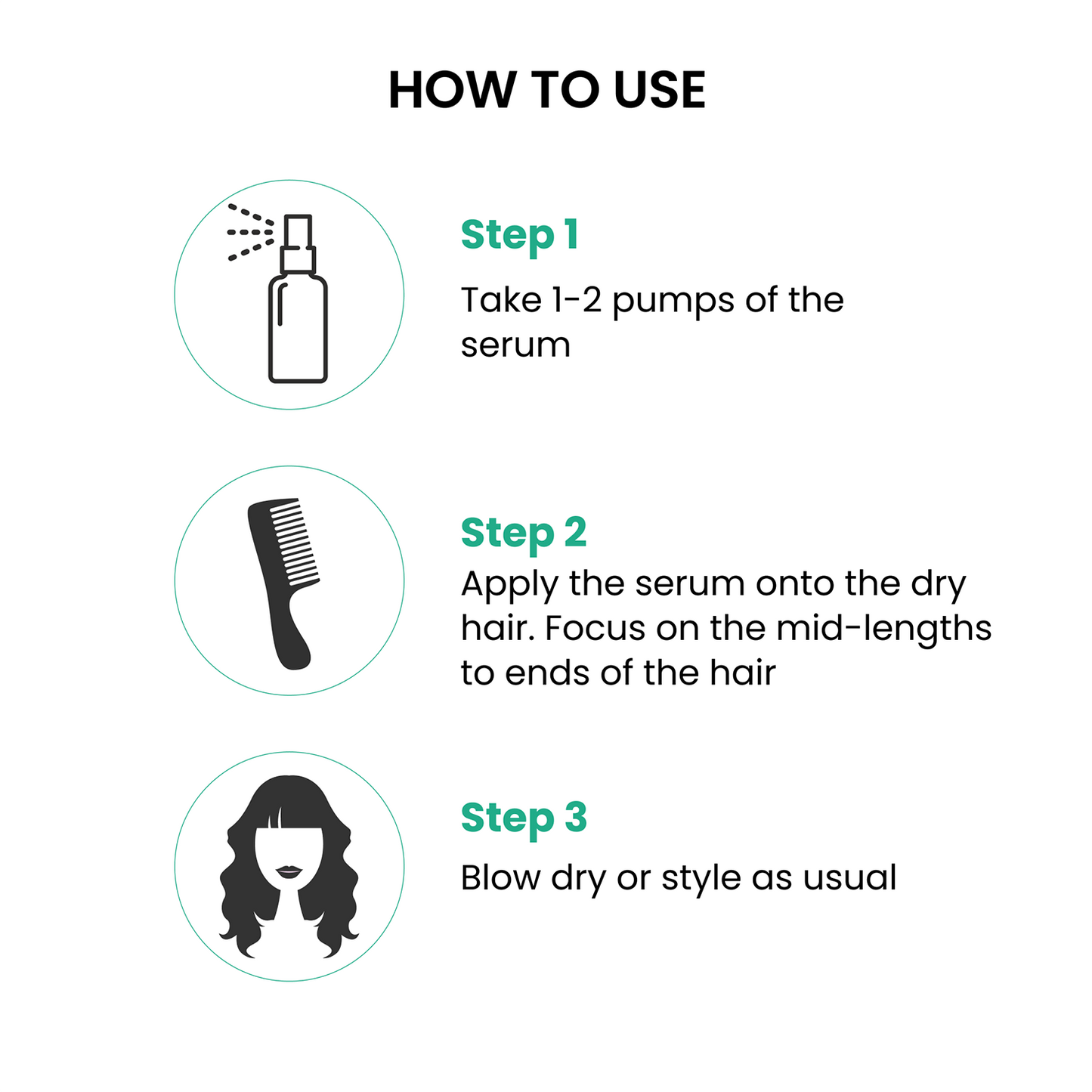 HOW TO USE

Step 1

Take 1-2 pumps of the serum

Step 2

Apply the serum onto the dry hair. Focus on the mid-lengths to ends of the hair

Step 3

Blow dry or style as usual