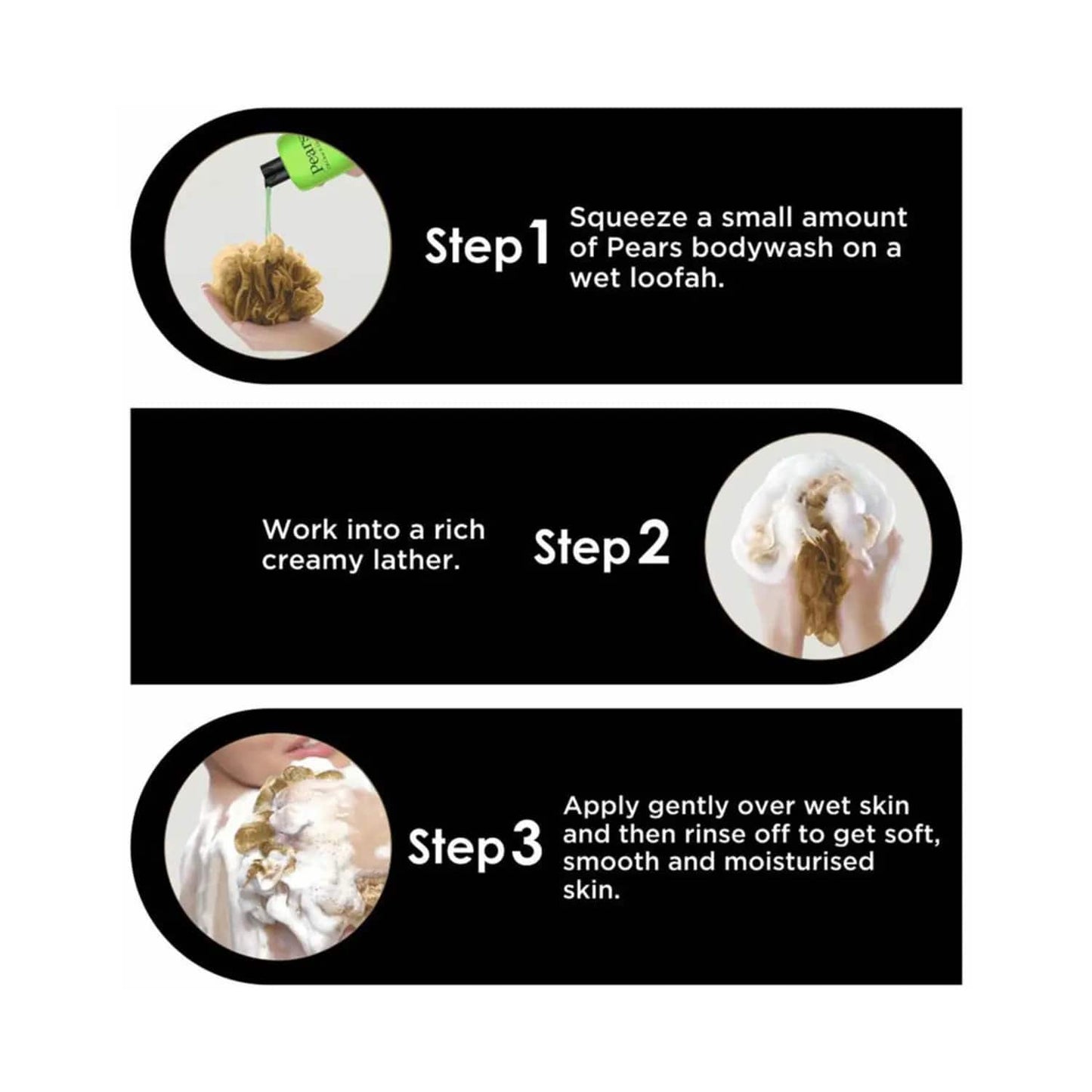 Pears

Step 1 Squeeze a small amount of Pears bodywash on a wet loofah.

Work into a rich creamy lather. Step 2

Step 3 Apply gently over wet skin and then rinse off to get soft, smooth and moisturised skin.