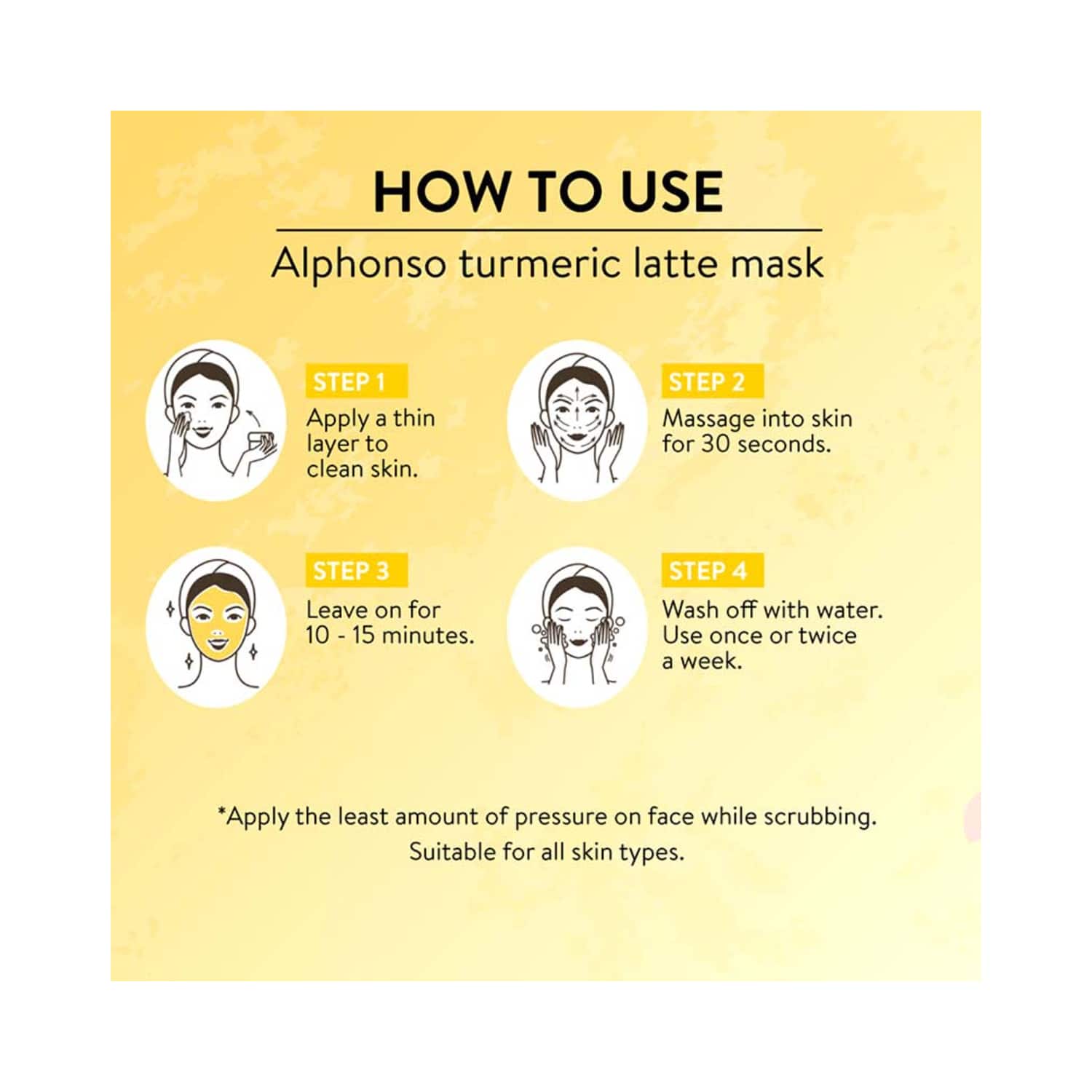 HOW TO USE

Alphonso turmeric latte mask

STEP 1
Apply a thin layer to clean skin.

STEP 2
Massage into skin for 30 seconds.

STEP 3
Leave on for 10 - 15 minutes.

STEP 4
Wash off with water. Use once or twice a week.

*Apply the least amount of pressure on face while scrubbing. Suitable for all skin types.