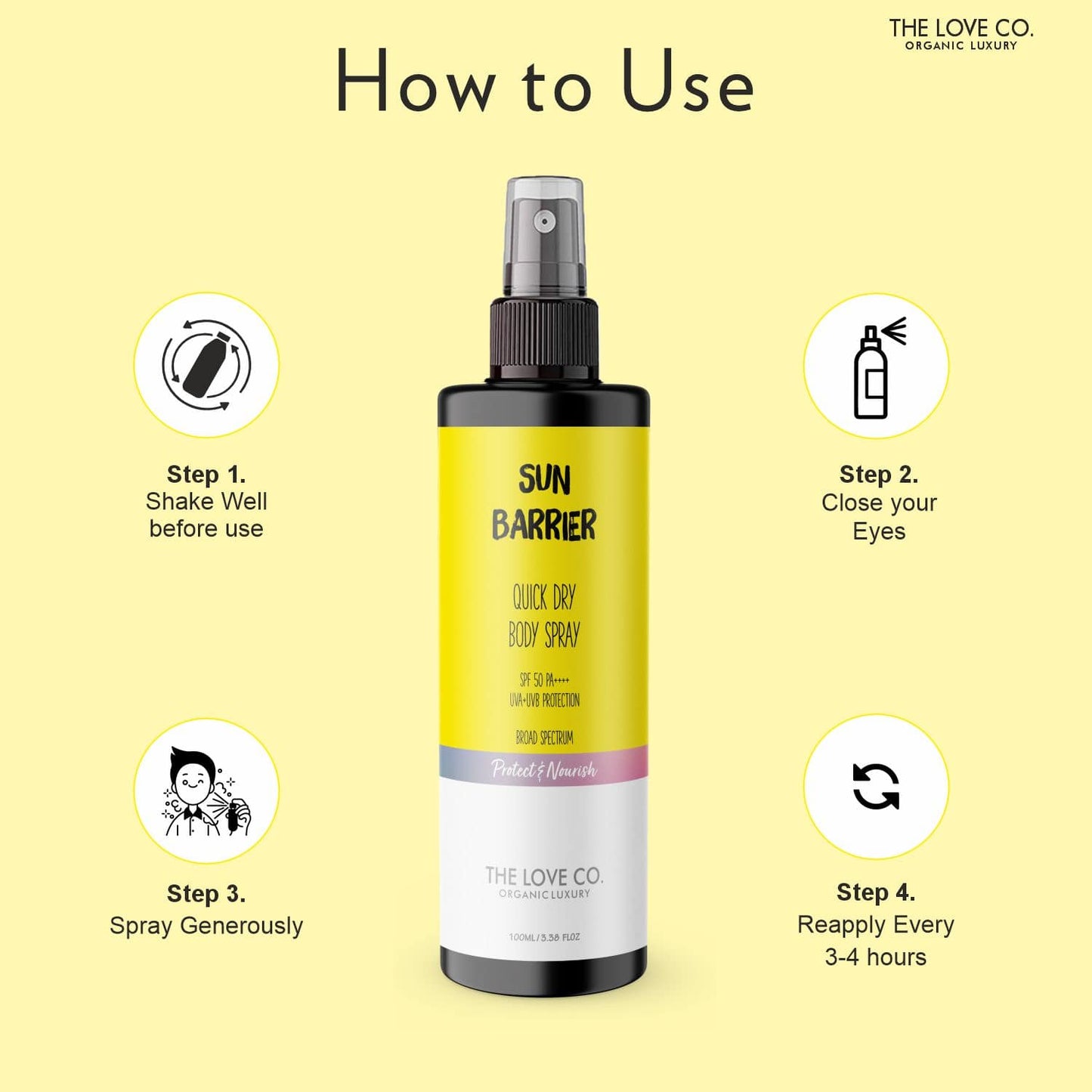 THE LOVE CO.
ORGANIC LUXURY

How to Use

Step 1.
Shake Well before use

Step 2.
Close your Eyes

SUN BARRIER

QUICK DRY BODY SPRAY

SPF 50 PA++++
UVA+UVB PROTECTION

BROAD SPECTRUM

Protect & Nourish

THE LOVE CO.
ORGANIC LUXURY

100ML / 3.38 FLOZ

Step 3.
Spray Generously

Step 4.
Reapply Every 3-4 hours