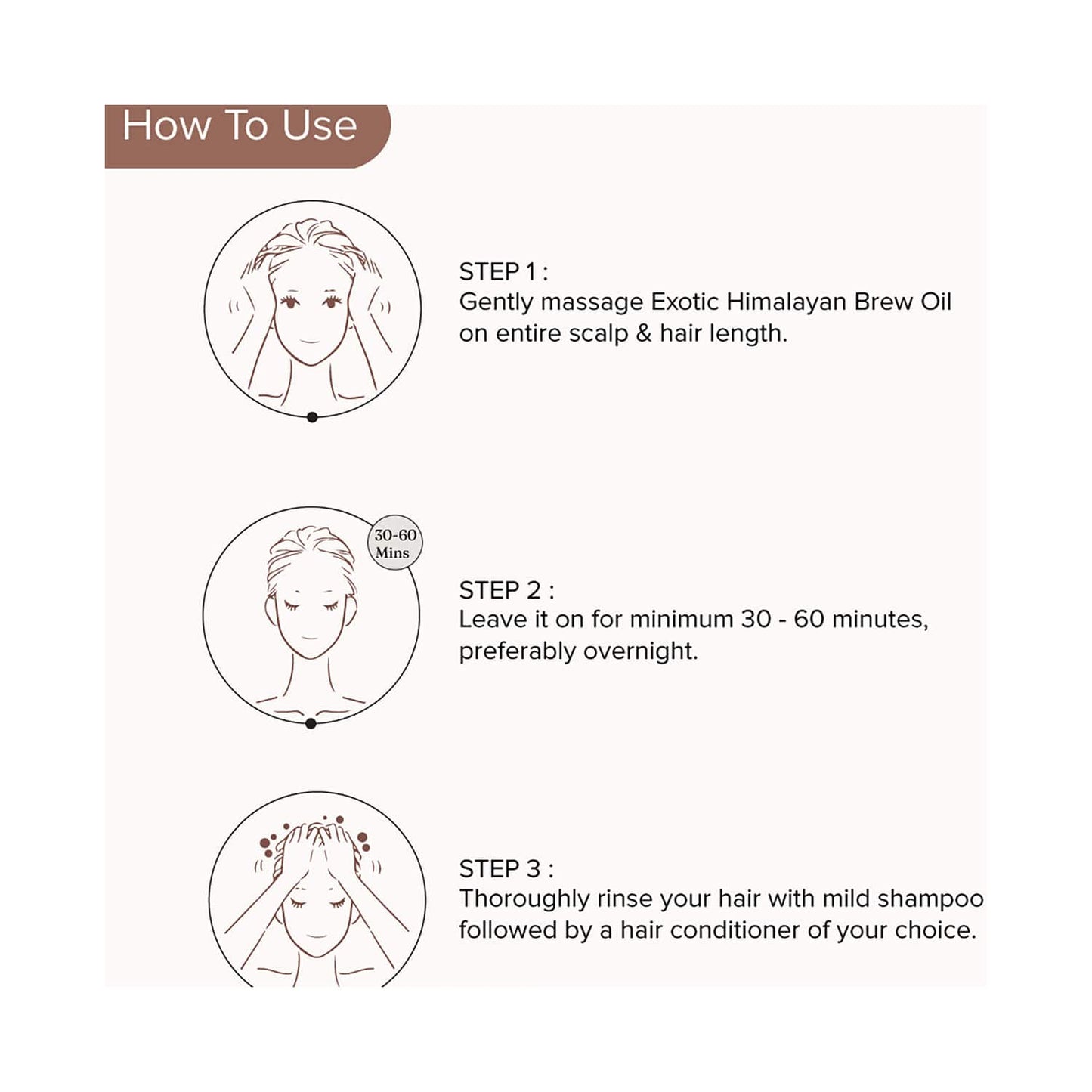 How To Use

STEP 1 :
Gently massage Exotic Himalayan Brew Oil on entire scalp & hair length.

30-60 Mins

STEP 2 :
Leave it on for minimum 30 - 60 minutes, preferably overnight.

STEP 3 :
Thoroughly rinse your hair with mild shampoo followed by a hair conditioner of your choice.