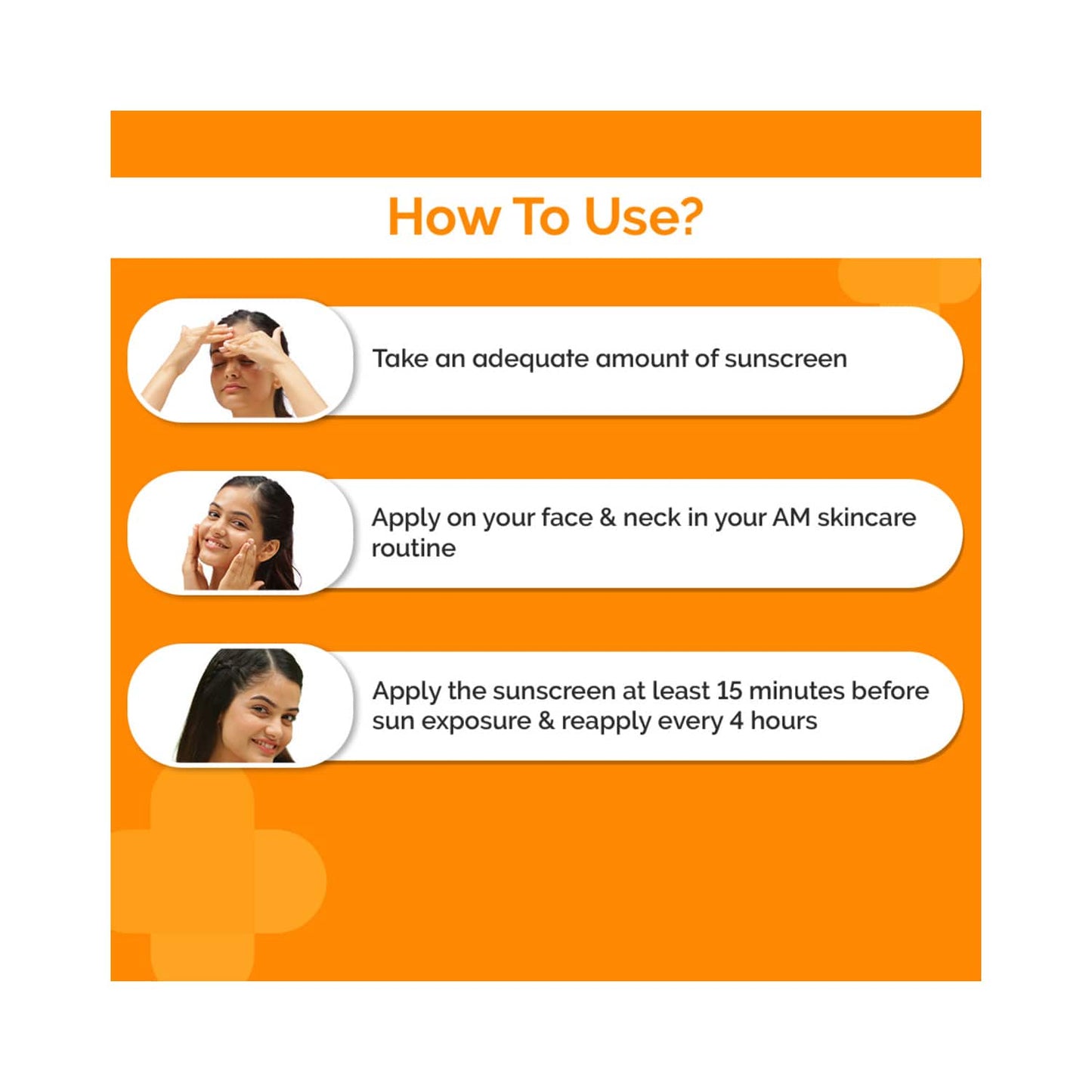 How To Use?

Take an adequate amount of sunscreen

Apply on your face & neck in your AM skincare routine

Apply the sunscreen at least 15 minutes before sun exposure & reapply every 4 hours