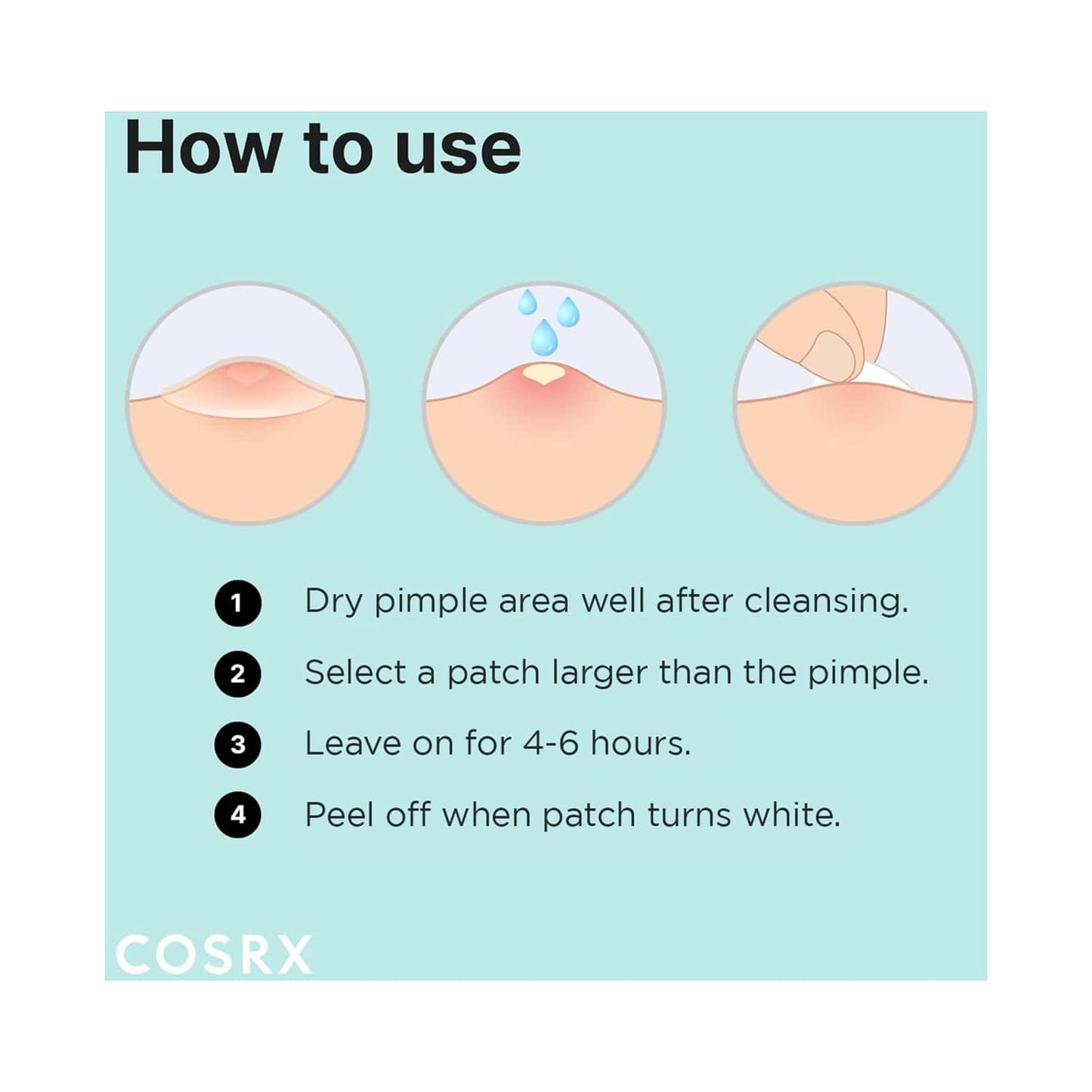 How to use

1 Dry pimple area well after cleansing.

2 Select a patch larger than the pimple.

3 Leave on for 4-6 hours.

4 Peel off when patch turns white.

COSRX