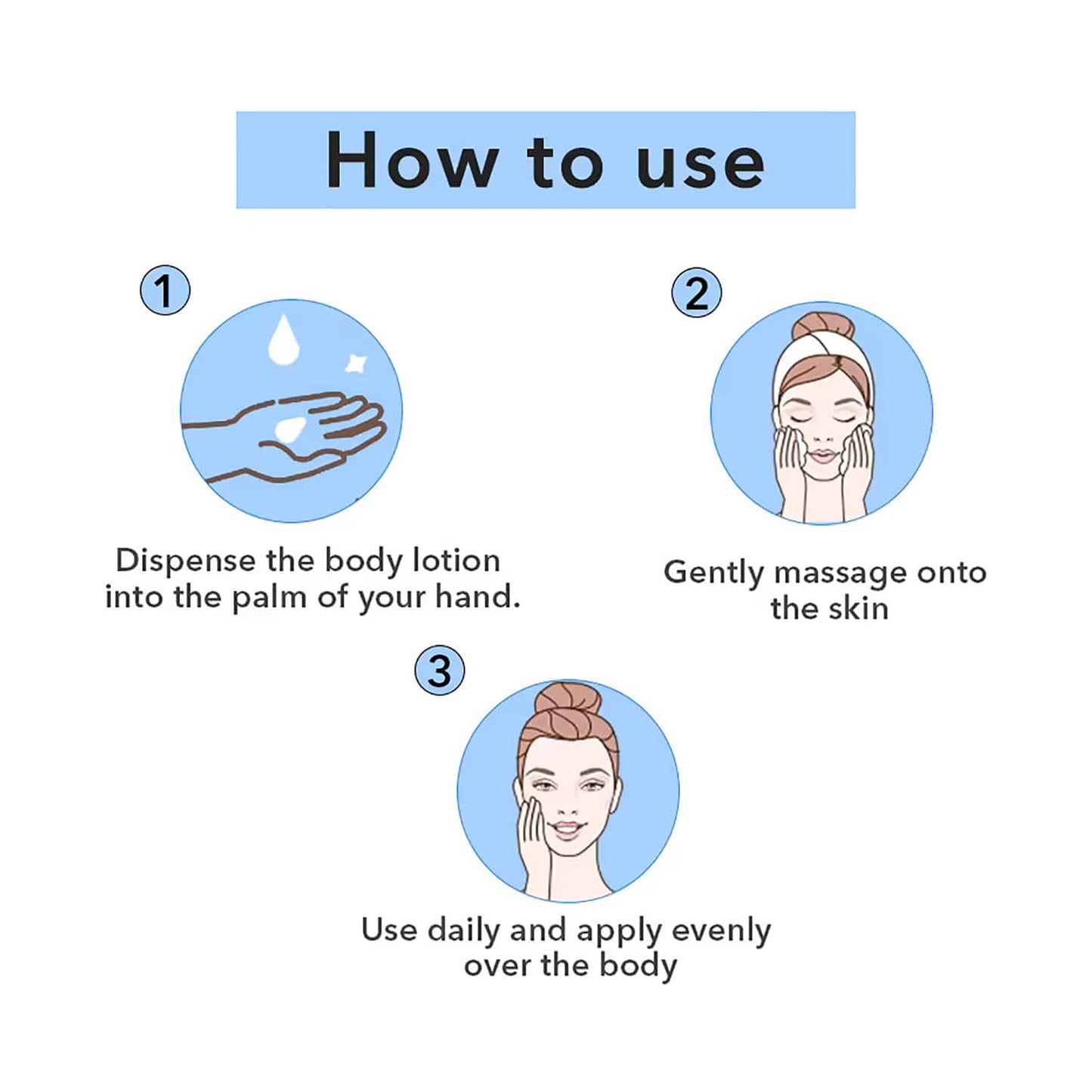 How to use

1

Dispense the body lotion into the palm of your hand.

2

Gently massage onto the skin

3

Use daily and apply evenly over the body