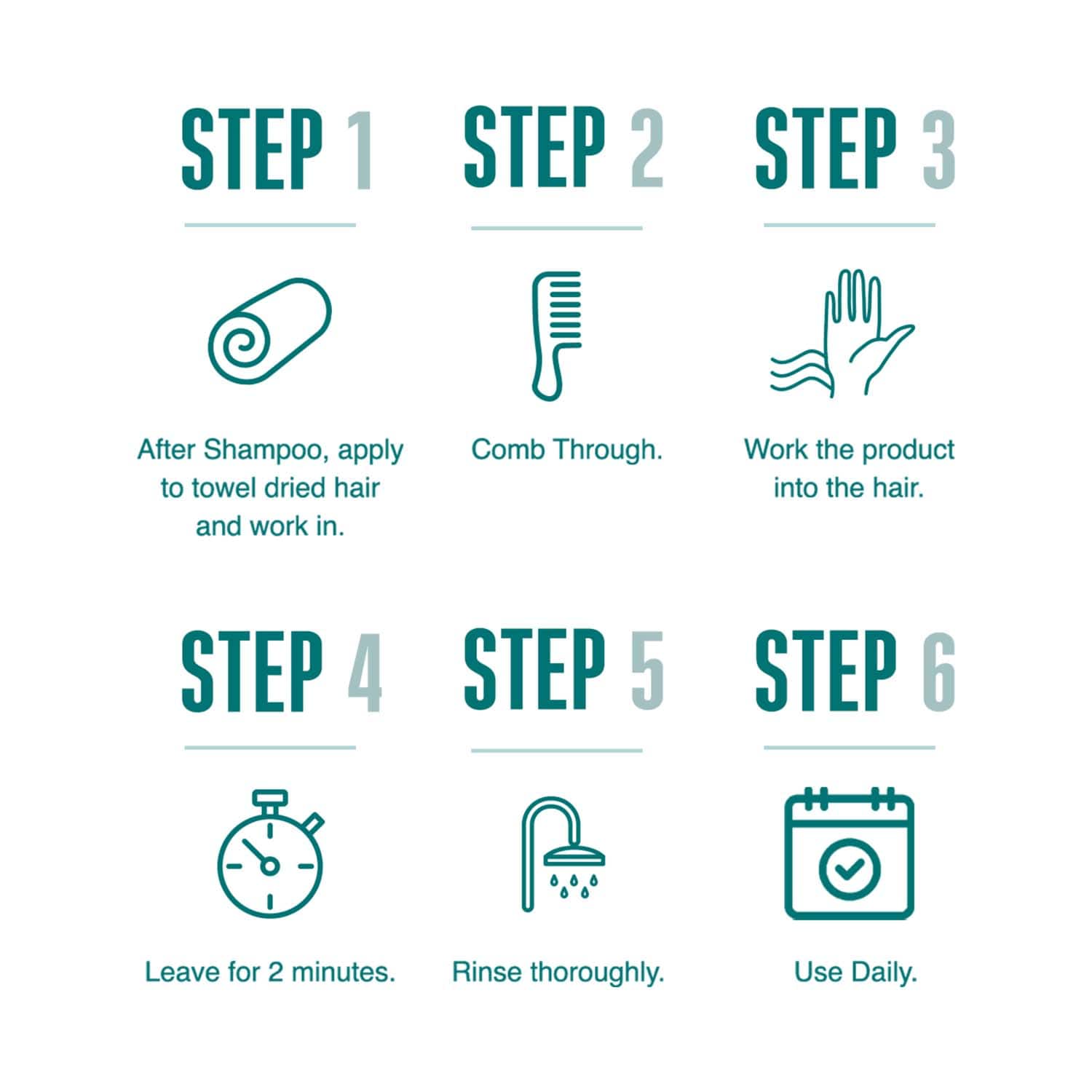 STEP 1

After Shampoo, apply to towel dried hair and work in.

STEP 2

Comb Through.

STEP 3

Work the product into the hair.

STEP 4

Leave for 2 minutes.

STEP 5

Rinse thoroughly.

STEP 6

Use Daily.