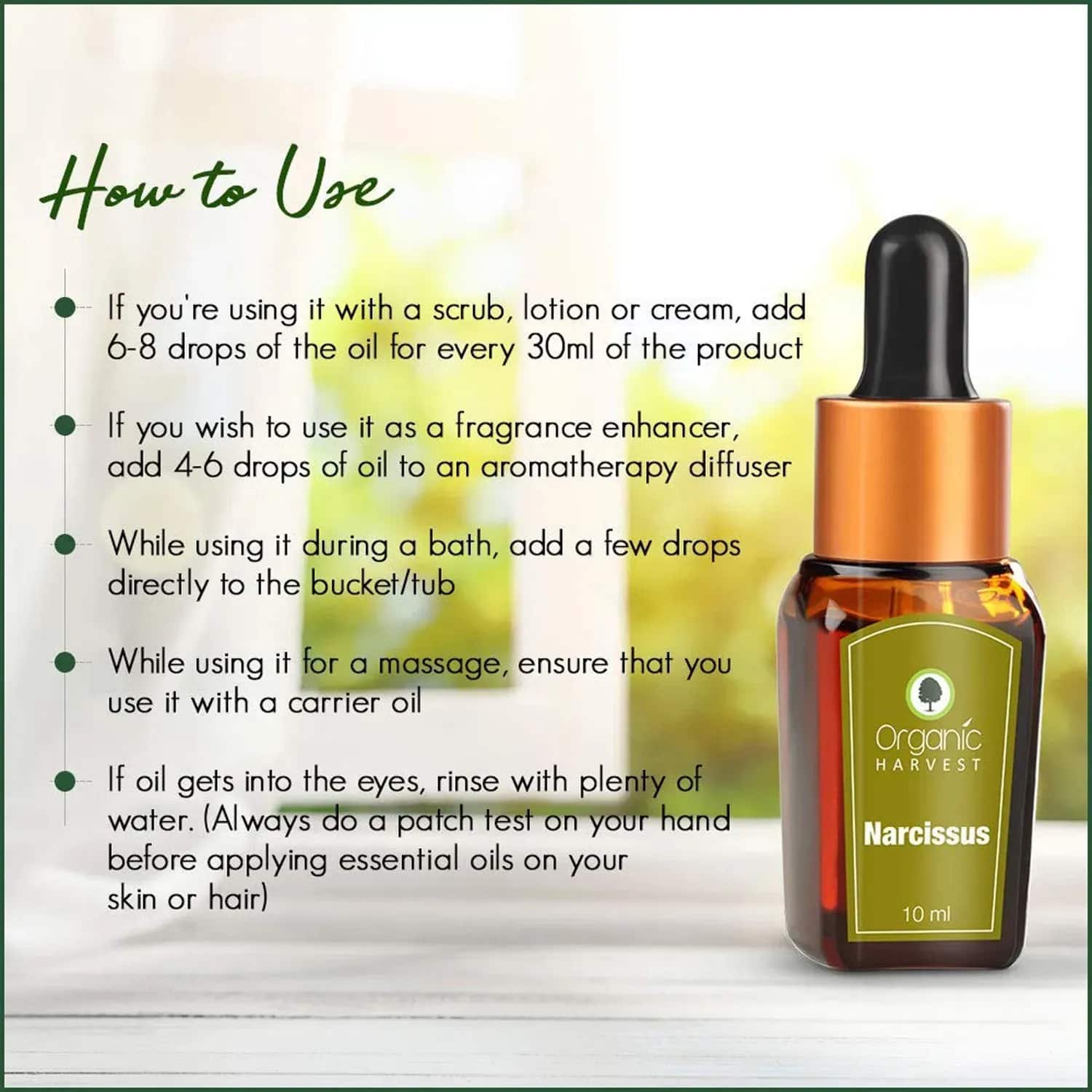 How to Use

If you're using it with a scrub, lotion or cream, add 6-8 drops of the oil for every 30ml of the product

If you wish to use it as a fragrance enhancer, add 4-6 drops of oil to an aromatherapy diffuser

While using it during a bath, add a few drops directly to the bucket/tub

While using it for a massage, ensure that you use it with a carrier oil

If oil gets into the eyes, rinse with plenty of water. (Always do a patch test on your hand before applying essential oils on your skin or hair)

Organic HARVEST

Narcissus

10 ml