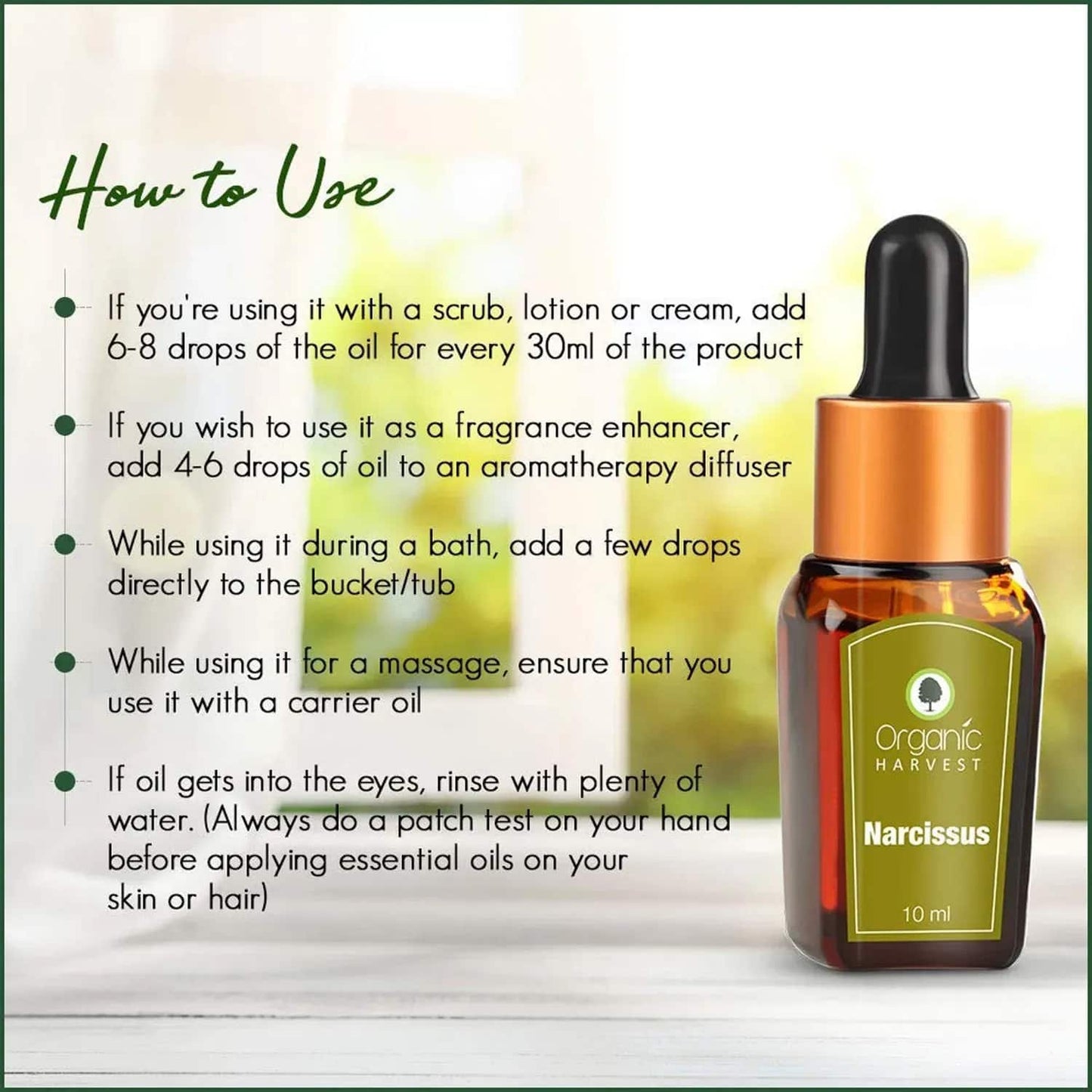 How to Use

If you're using it with a scrub, lotion or cream, add 6-8 drops of the oil for every 30ml of the product

If you wish to use it as a fragrance enhancer, add 4-6 drops of oil to an aromatherapy diffuser

While using it during a bath, add a few drops directly to the bucket/tub

While using it for a massage, ensure that you use it with a carrier oil

If oil gets into the eyes, rinse with plenty of water. (Always do a patch test on your hand before applying essential oils on your skin or hair)

Organic HARVEST

Narcissus

10 ml