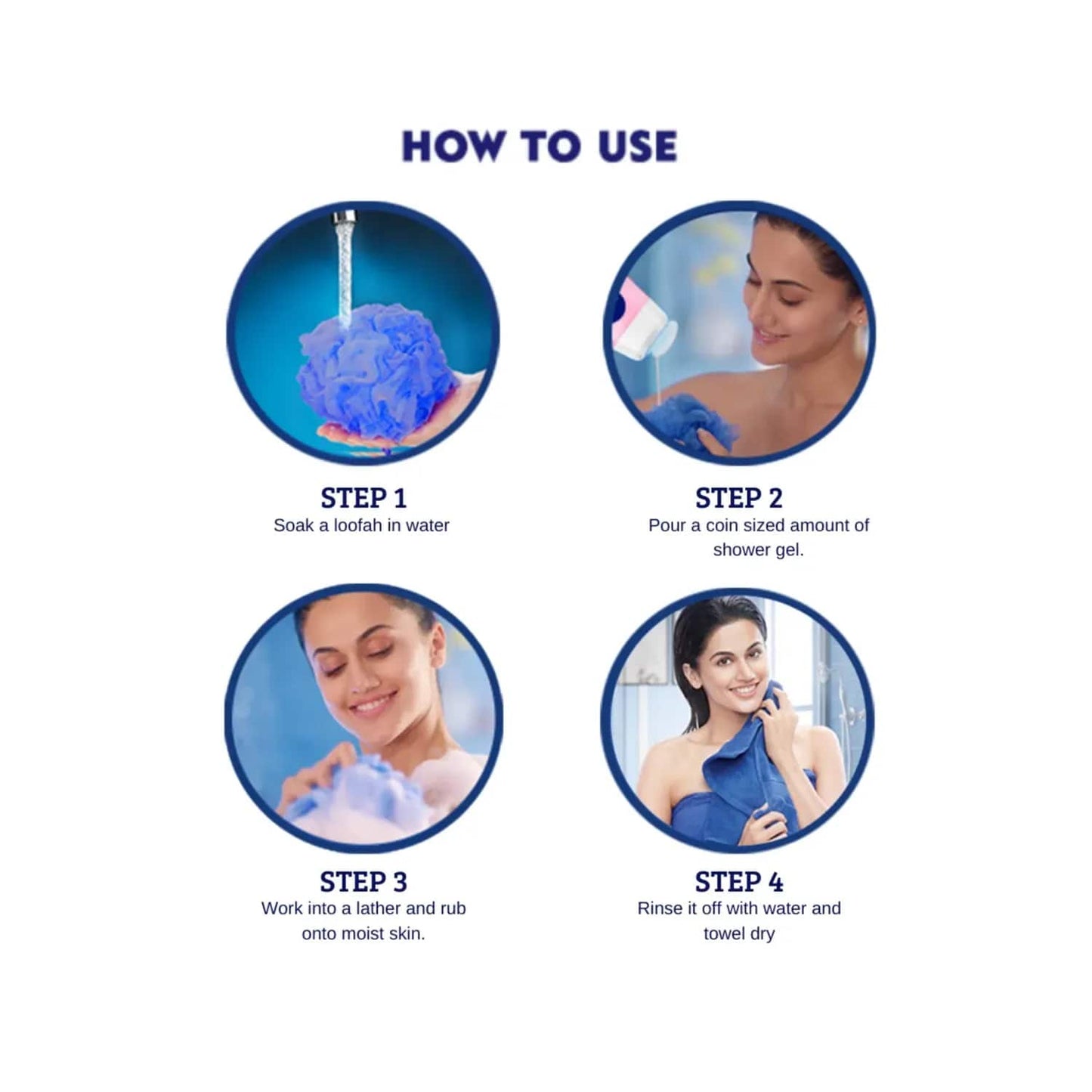 HOW TO USE

STEP 1
Soak a loofah in water

STEP 2
Pour a coin sized amount of shower gel.

STEP 3
Work into a lather and rub onto moist skin.

STEP 4
Rinse it off with water and towel dry