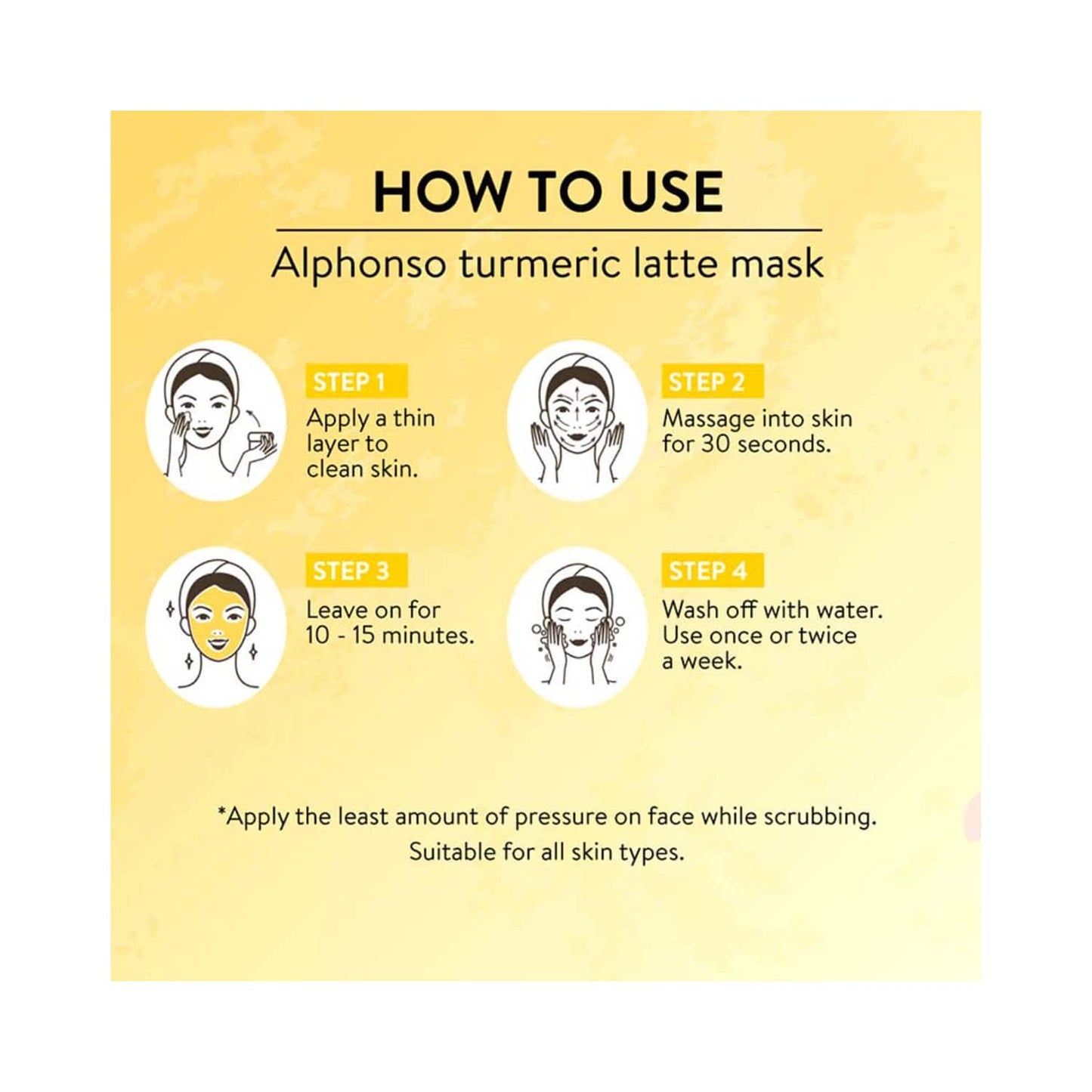 HOW TO USE

Alphonso turmeric latte mask

STEP 1
Apply a thin layer to clean skin.

STEP 2
Massage into skin for 30 seconds.

STEP 3
Leave on for 10 - 15 minutes.

STEP 4
Wash off with water. Use once or twice a week.

*Apply the least amount of pressure on face while scrubbing. Suitable for all skin types.