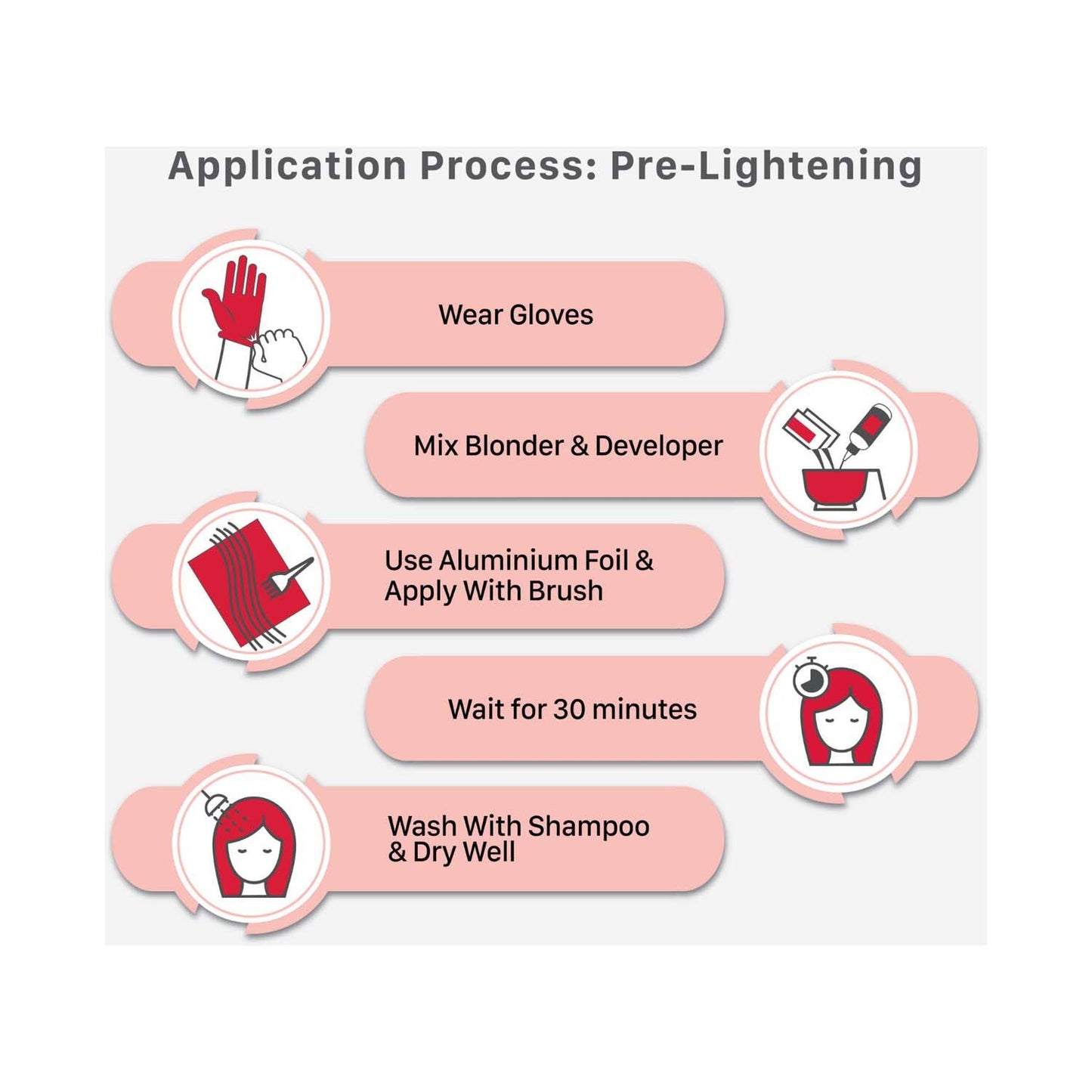 Application Process: Pre-Lightening

Wear Gloves

Mix Blonder & Developer

Use Aluminium Foil & Apply With Brush

Wait for 30 minutes

Wash With Shampoo & Dry Well