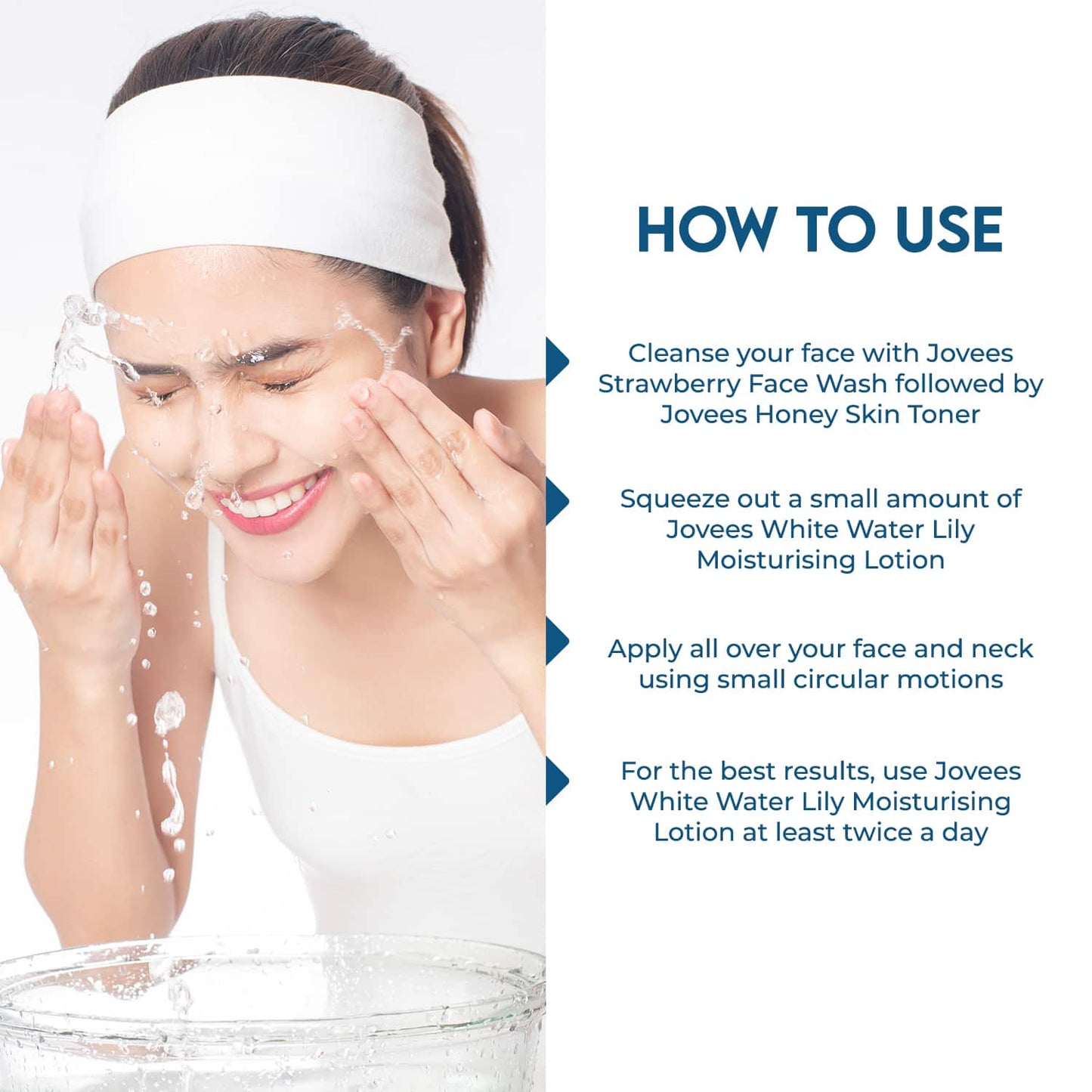 HOW TO USE

Cleanse your face with Jovees Strawberry Face Wash followed by Jovees Honey Skin Toner

Squeeze out a small amount of Jovees White Water Lily Moisturising Lotion

Apply all over your face and neck using small circular motions

For the best results, use Jovees White Water Lily Moisturising Lotion at least twice a day