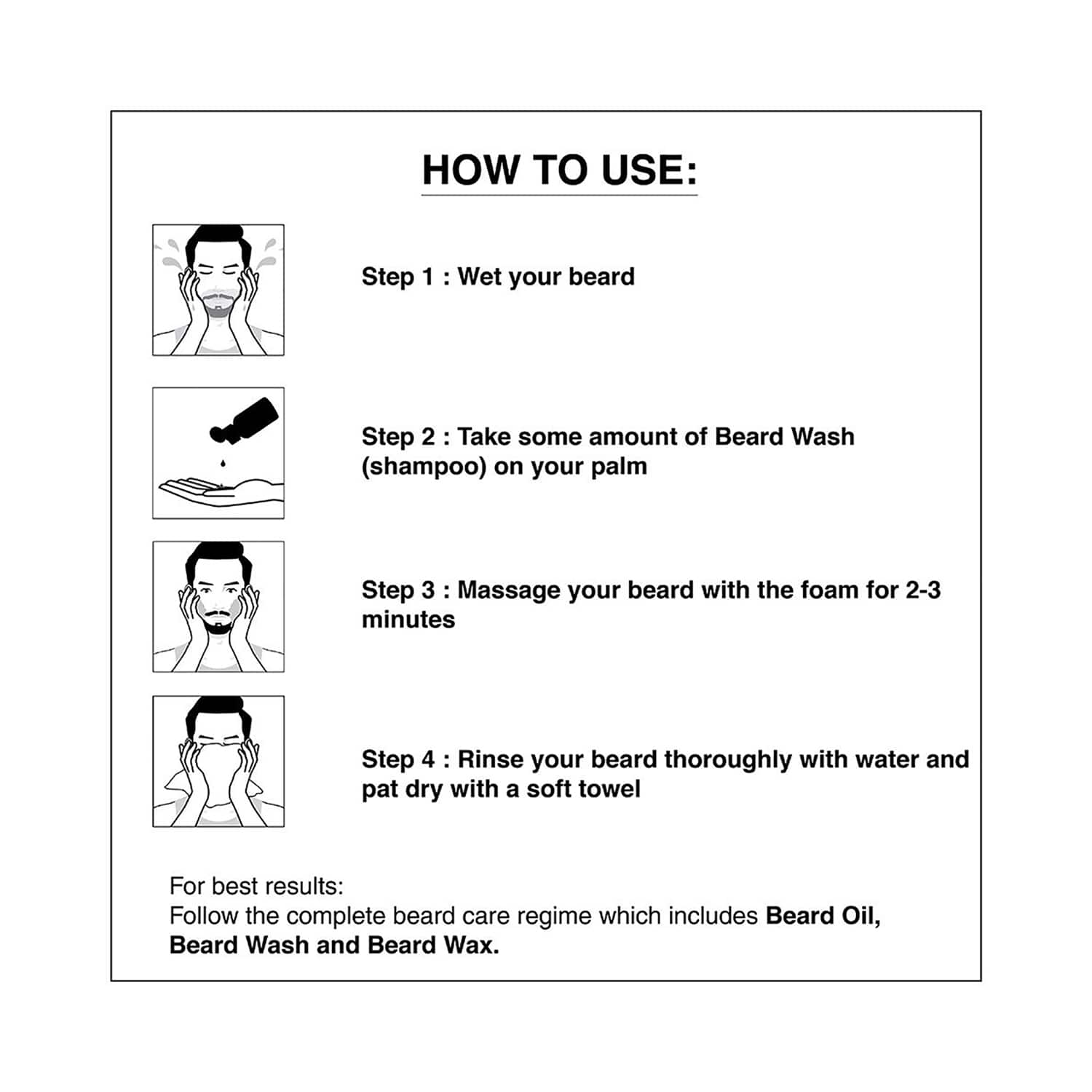 HOW TO USE:

Step 1 : Wet your beard

Step 2 : Take some amount of Beard Wash (shampoo) on your palm

Step 3 : Massage your beard with the foam for 2-3 minutes

Step 4 : Rinse your beard thoroughly with water and pat dry with a soft towel

For best results:
Follow the complete beard care regime which includes Beard Oil, Beard Wash and Beard Wax.