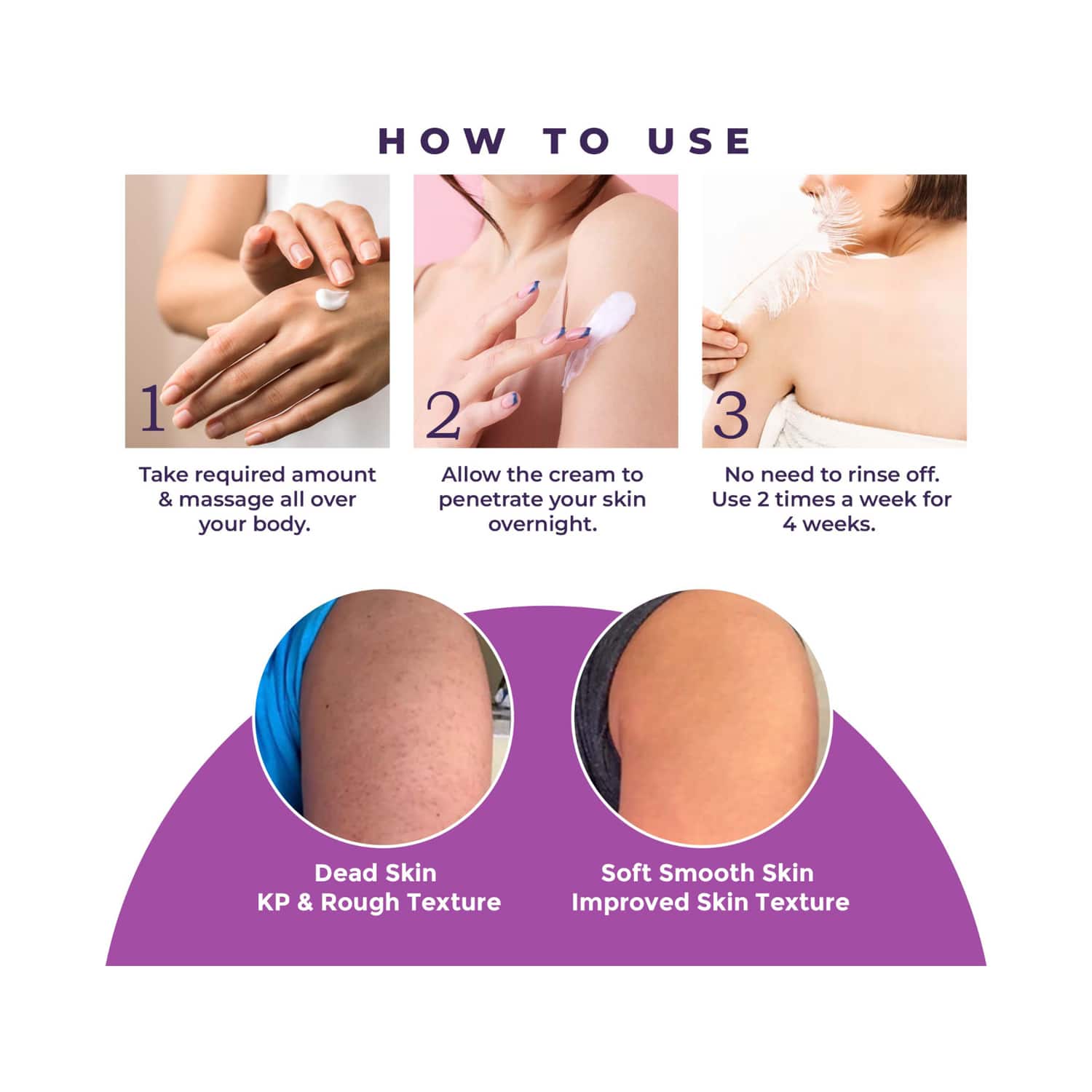 HOW TO USE

1

Take required amount & massage all over your body.

2

Allow the cream to penetrate your skin overnight.

3

No need to rinse off. Use 2 times a week for 4 weeks.

Dead Skin
KP & Rough Texture

Soft Smooth Skin
Improved Skin Texture