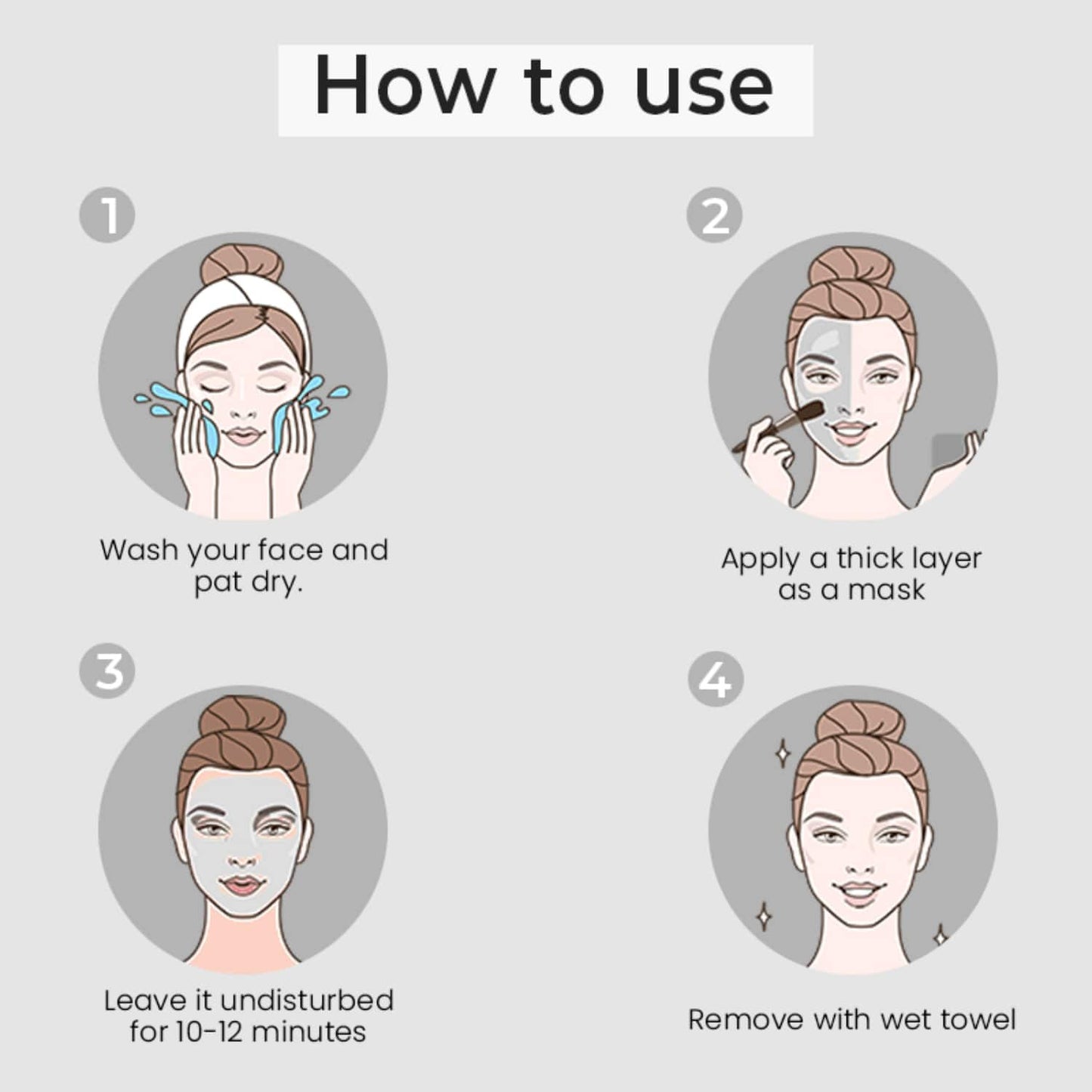 How to use

1

Wash your face and pat dry.

2

Apply a thick layer as a mask

3

Leave it undisturbed for 10-12 minutes

4

Remove with wet towel