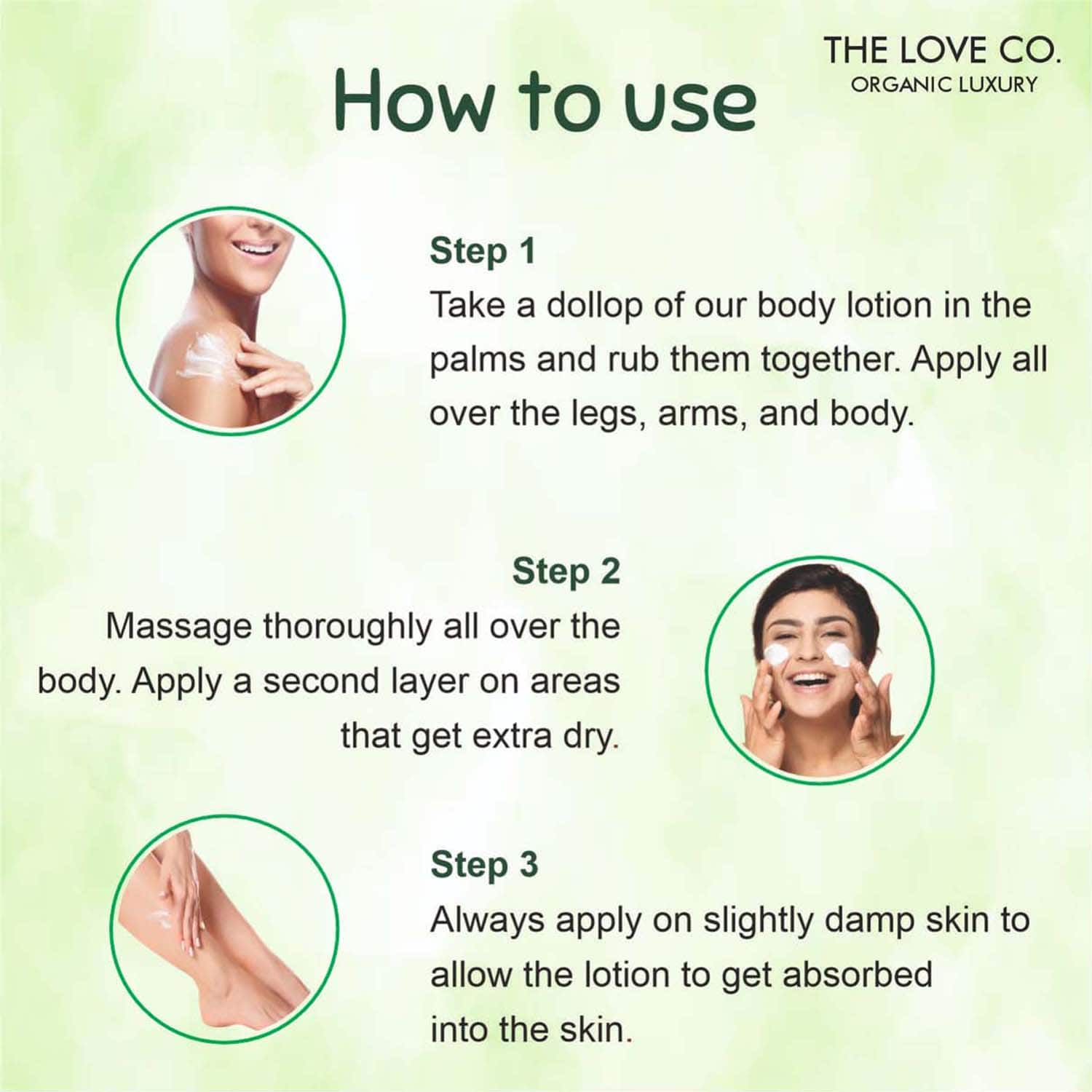 How to use

THE LOVE CO.
ORGANIC LUXURY

Step 1
Take a dollop of our body lotion in the palms and rub them together. Apply all over the legs, arms, and body.

Step 2
Massage thoroughly all over the body. Apply a second layer on areas that get extra dry.

Step 3
Always apply on slightly damp skin to allow the lotion to get absorbed into the skin.