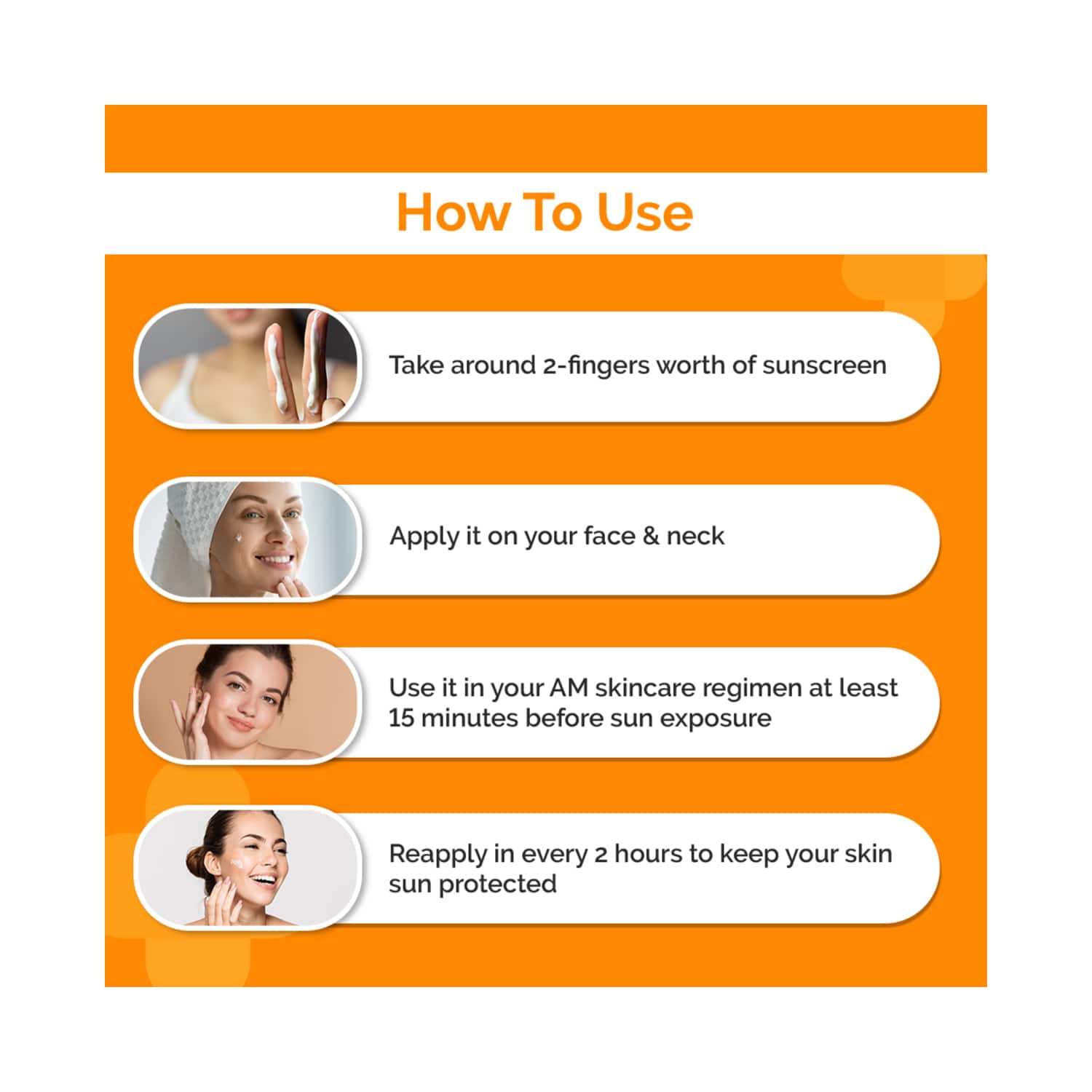 How To Use

Take around 2-fingers worth of sunscreen

Apply it on your face & neck

Use it in your AM skincare regimen at least 15 minutes before sun exposure

Reapply in every 2 hours to keep your skin sun protected