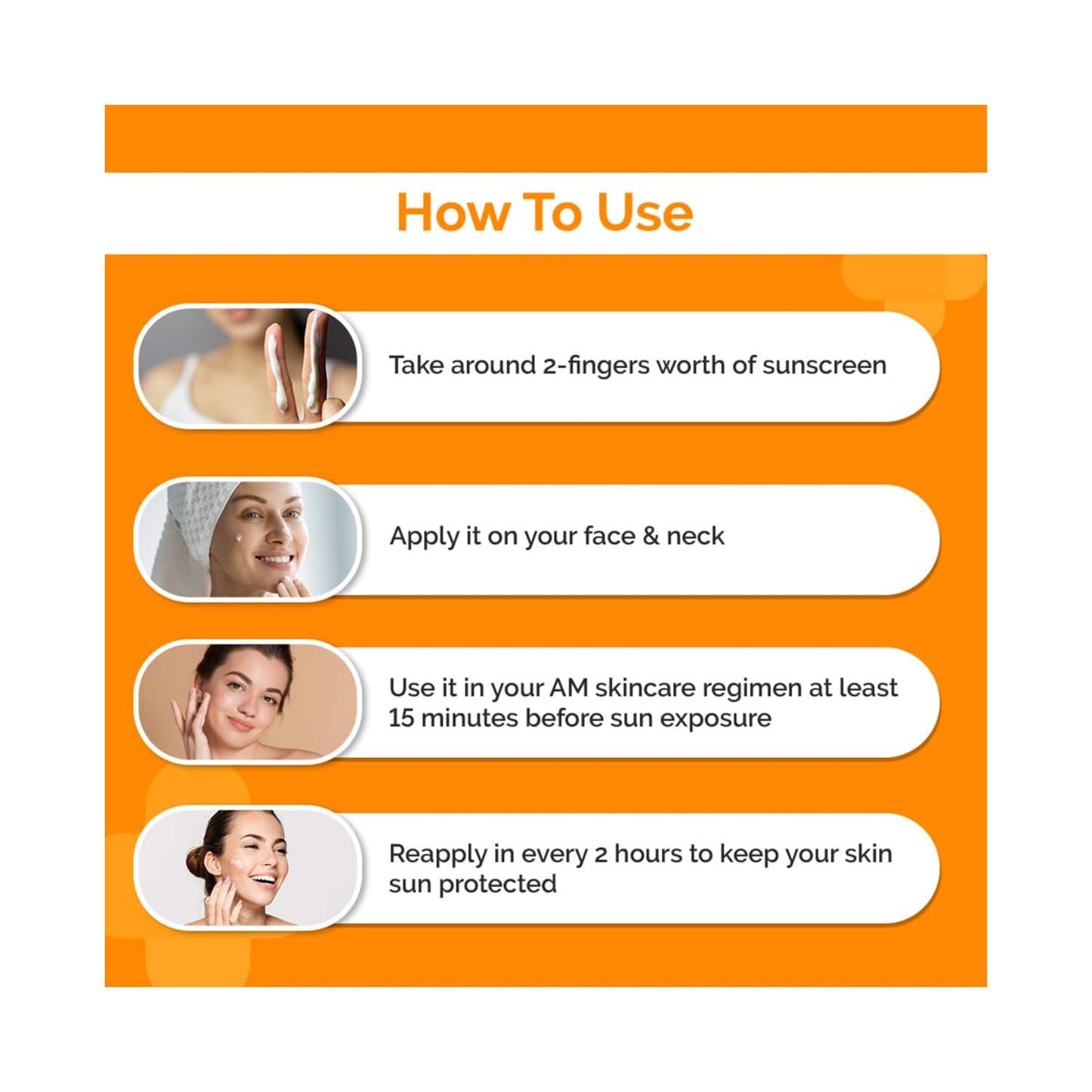 How To Use

Take around 2-fingers worth of sunscreen

Apply it on your face & neck

Use it in your AM skincare regimen at least 15 minutes before sun exposure

Reapply in every 2 hours to keep your skin sun protected