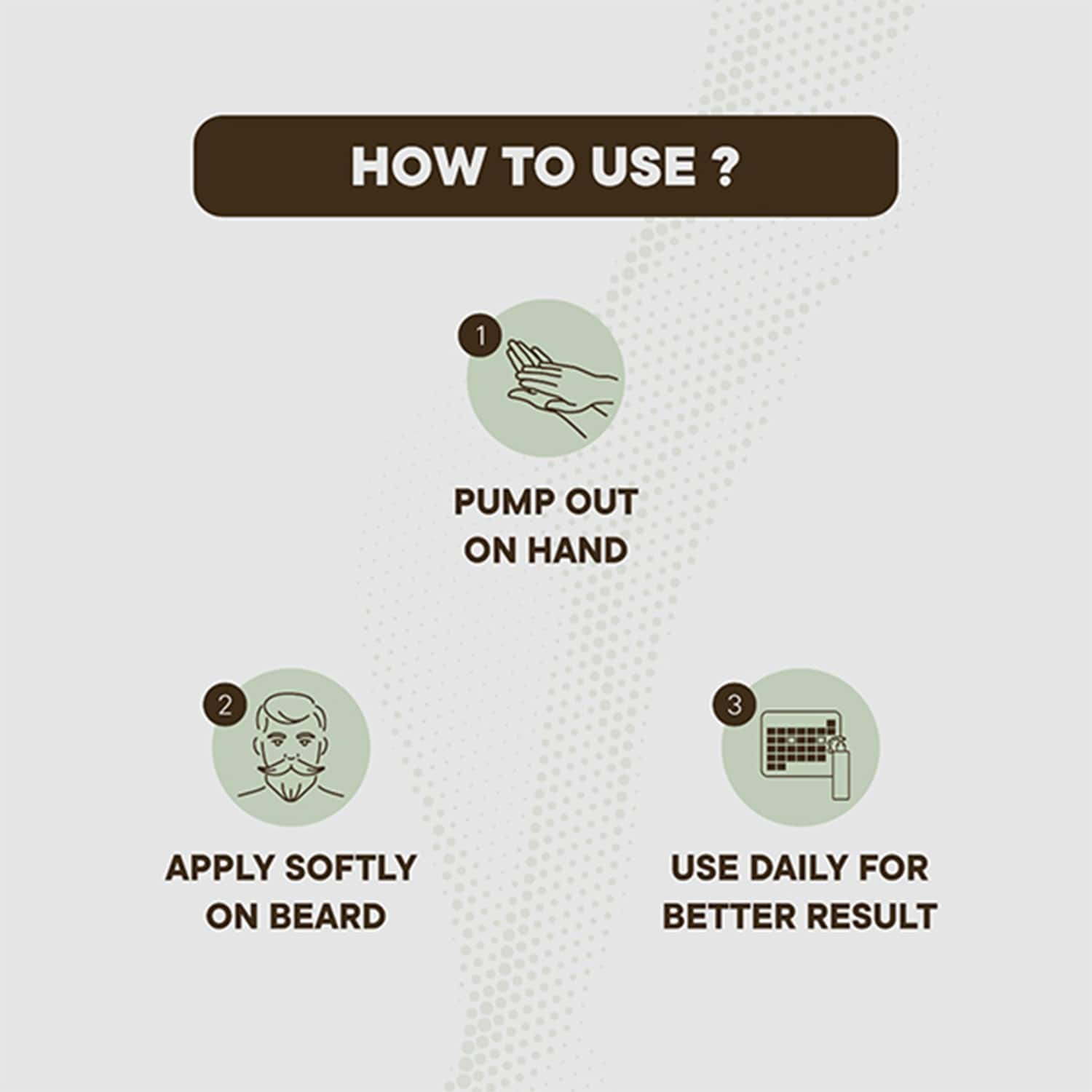 HOW TO USE ?

1

PUMP OUT ON HAND

2

APPLY SOFTLY ON BEARD

3

USE DAILY FOR BETTER RESULT