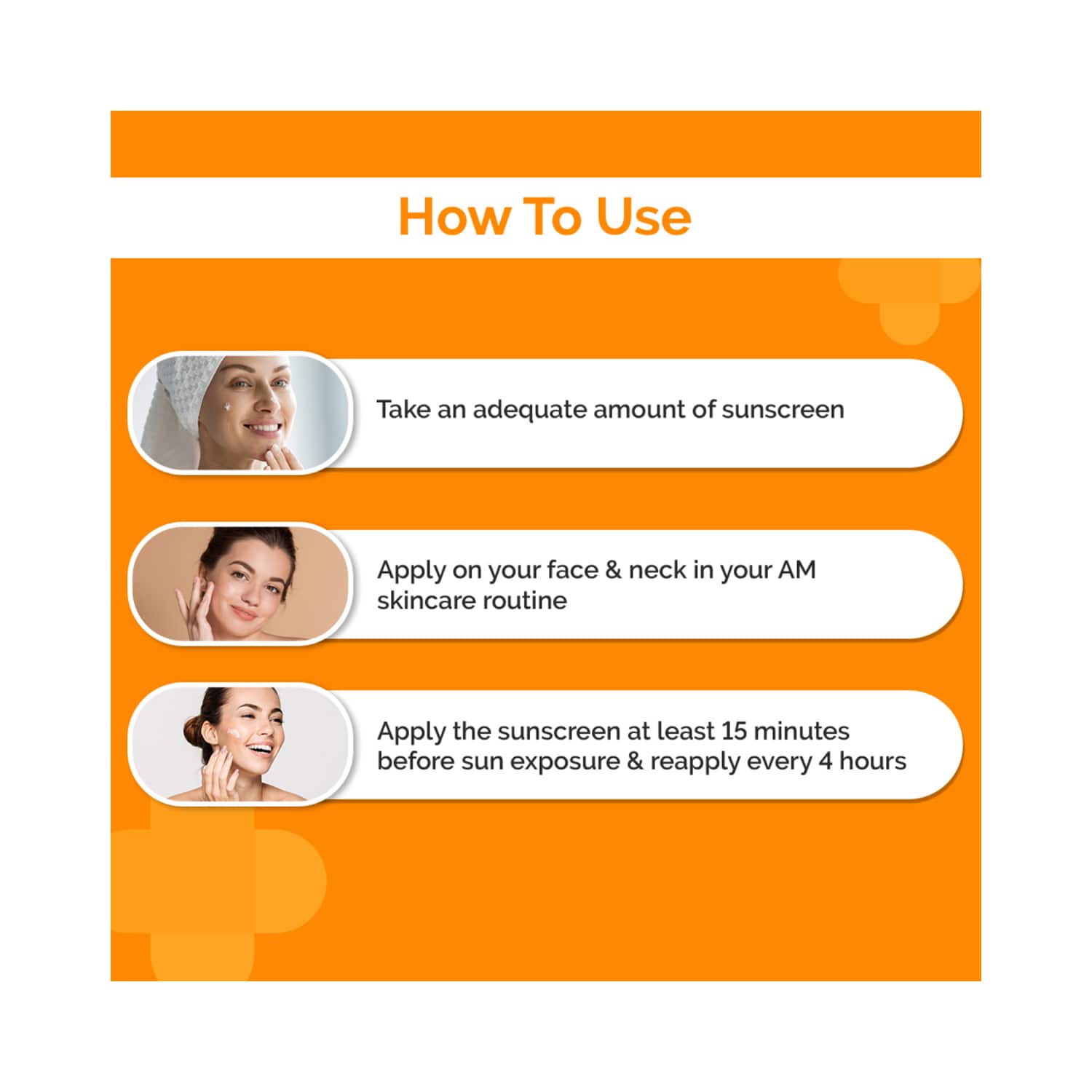 How To Use

Take an adequate amount of sunscreen

Apply on your face & neck in your AM skincare routine

Apply the sunscreen at least 15 minutes before sun exposure & reapply every 4 hours