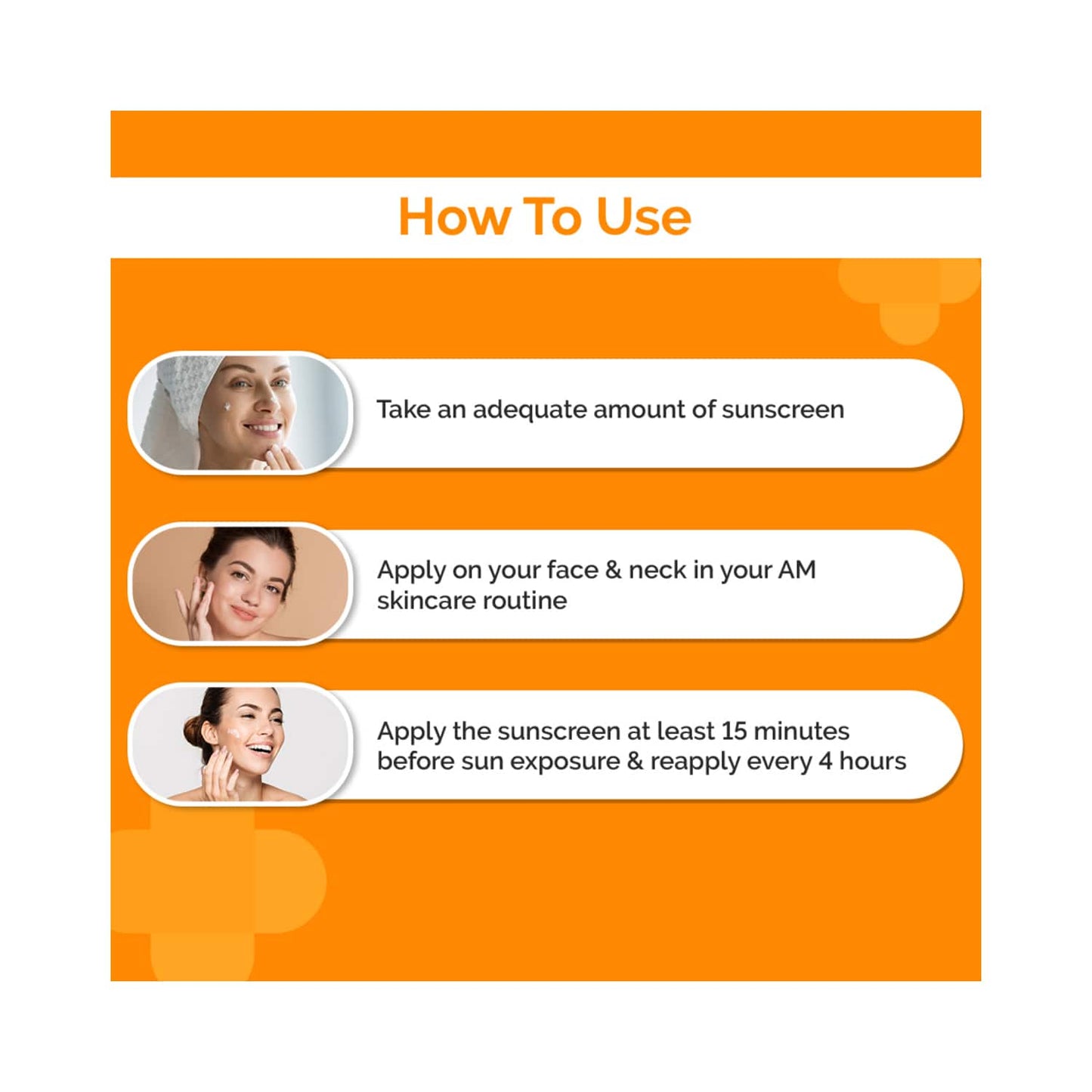 How To Use

Take an adequate amount of sunscreen

Apply on your face & neck in your AM skincare routine

Apply the sunscreen at least 15 minutes before sun exposure & reapply every 4 hours