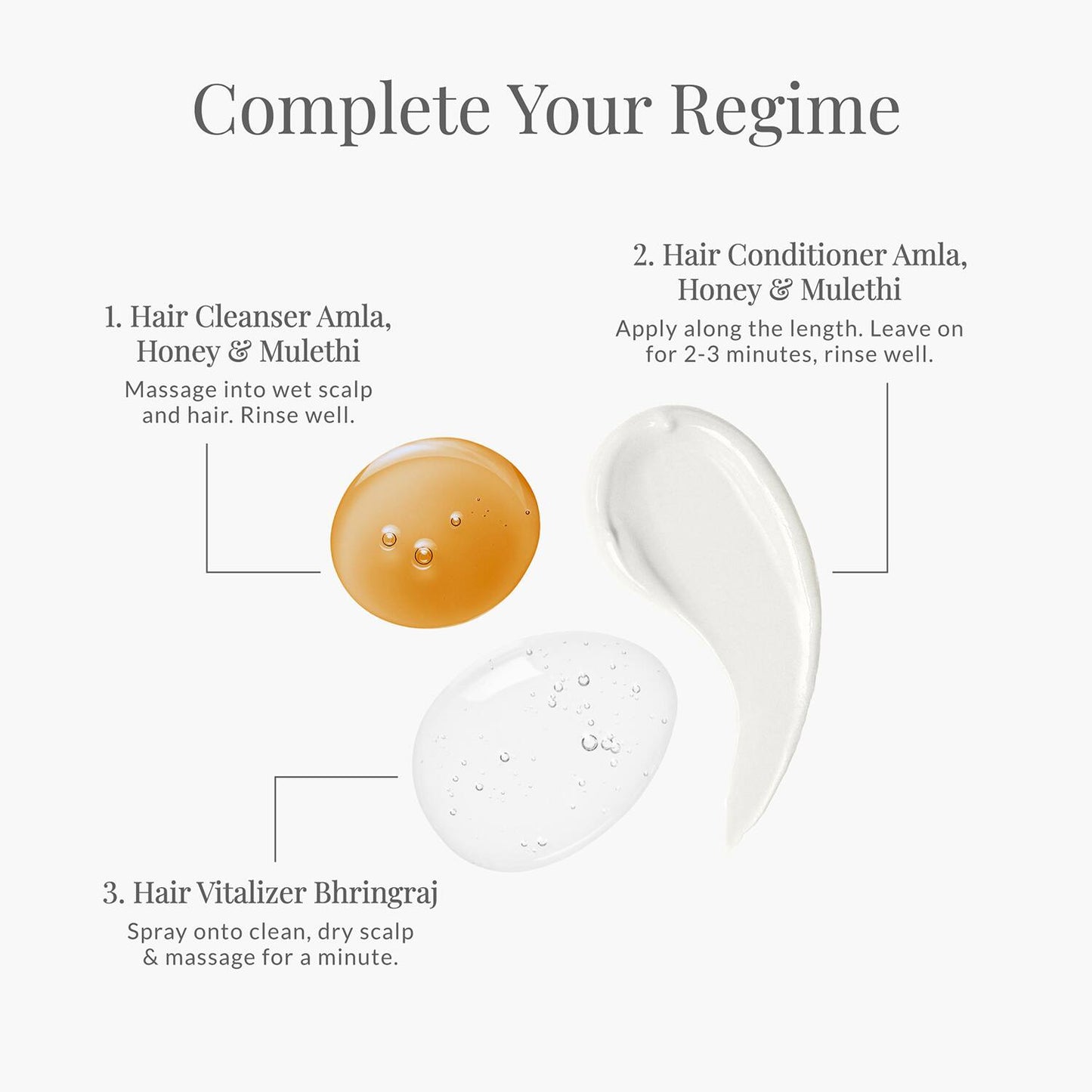 Complete Your Regime

1. Hair Cleanser Amla, Honey & Mulethi
Massage into wet scalp and hair. Rinse well.

2. Hair Conditioner Amla, Honey & Mulethi
Apply along the length. Leave on for 2-3 minutes, rinse well.

3. Hair Vitalizer Bhringraj
Spray onto clean, dry scalp & massage for a minute.