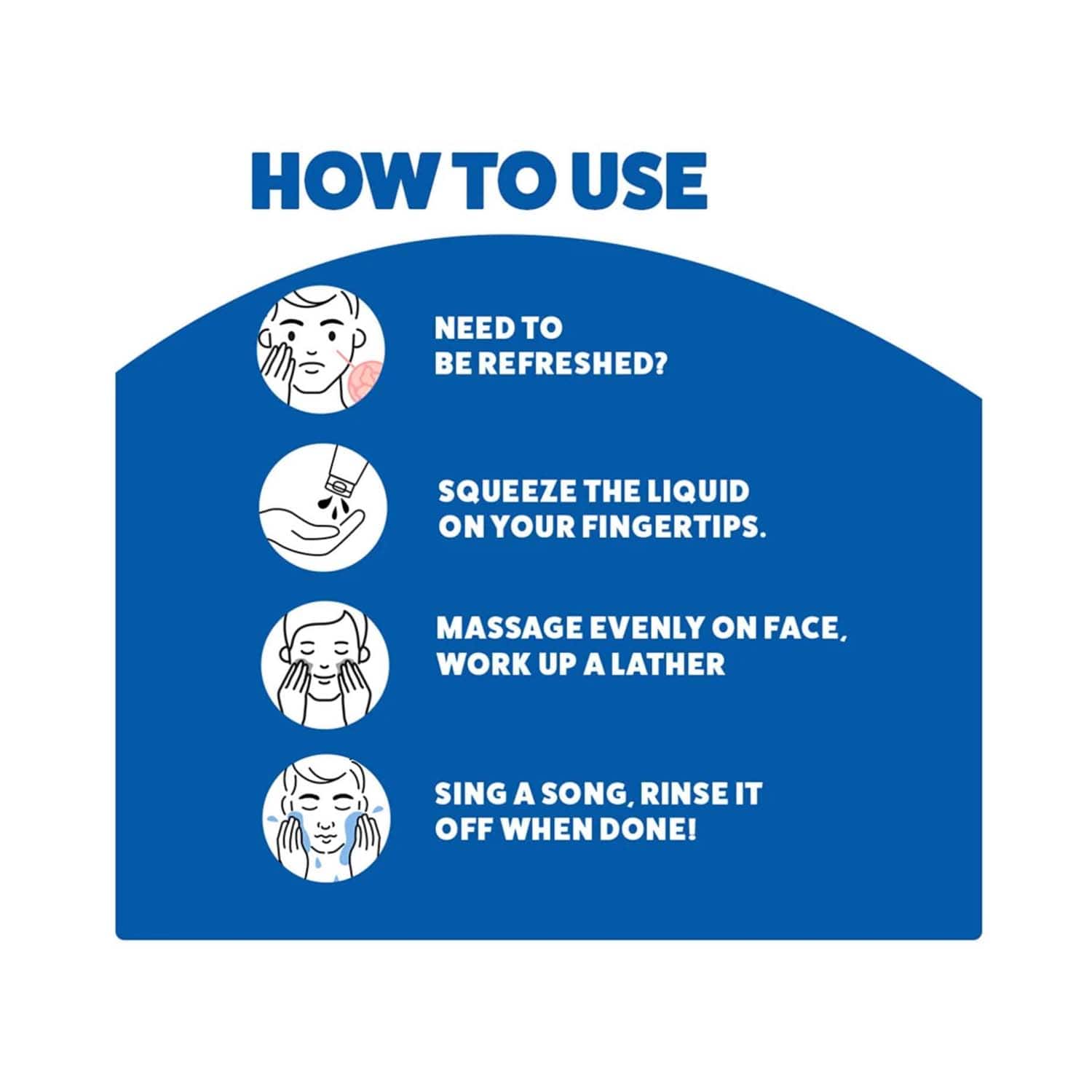 HOW TO USE

NEED TO BE REFRESHED?

SQUEEZE THE LIQUID ON YOUR FINGERTIPS.

MASSAGE EVENLY ON FACE, WORK UP A LATHER

SING A SONG, RINSE IT OFF WHEN DONE!