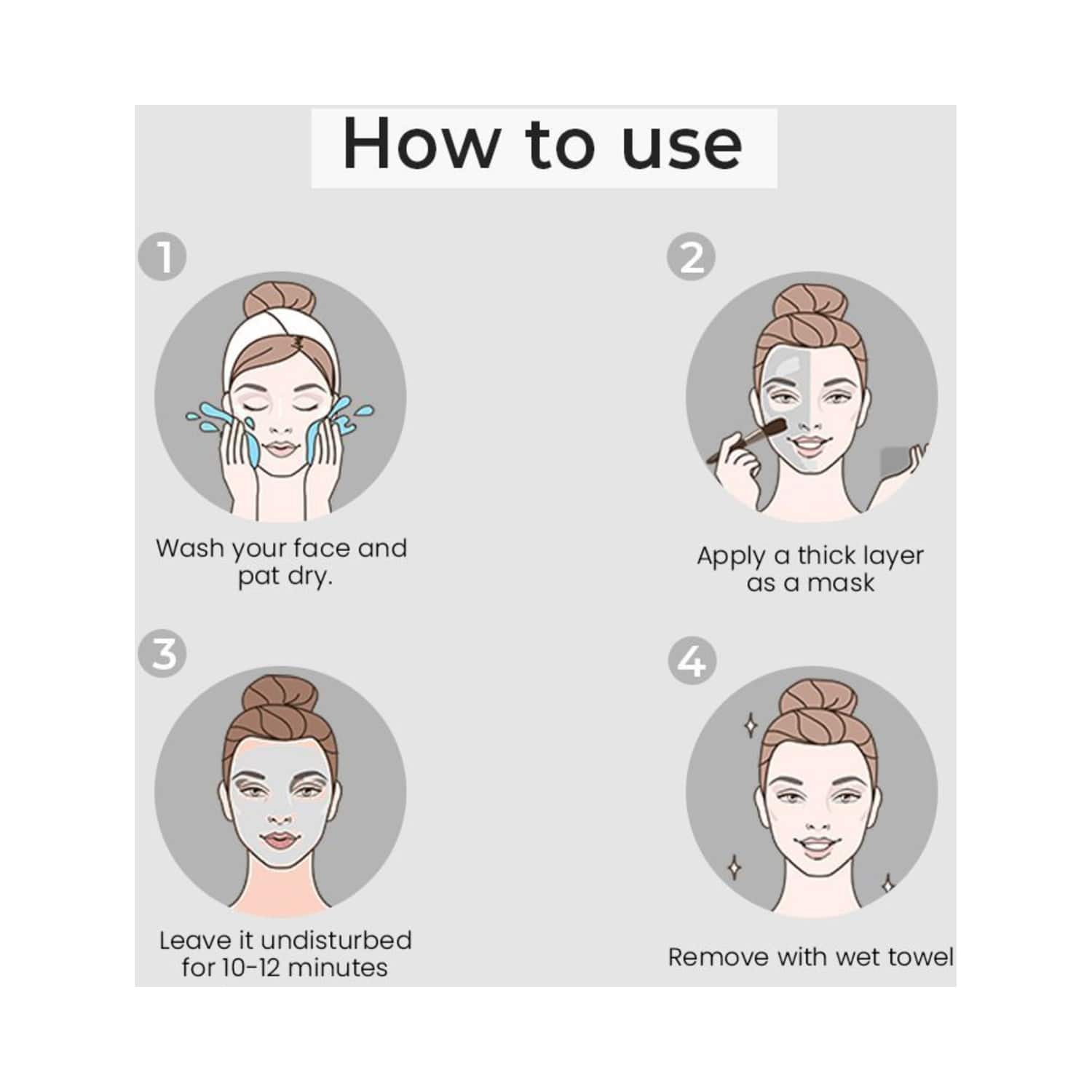 How to use

1

Wash your face and pat dry.

2

Apply a thick layer as a mask

3

Leave it undisturbed for 10-12 minutes

4

Remove with wet towel