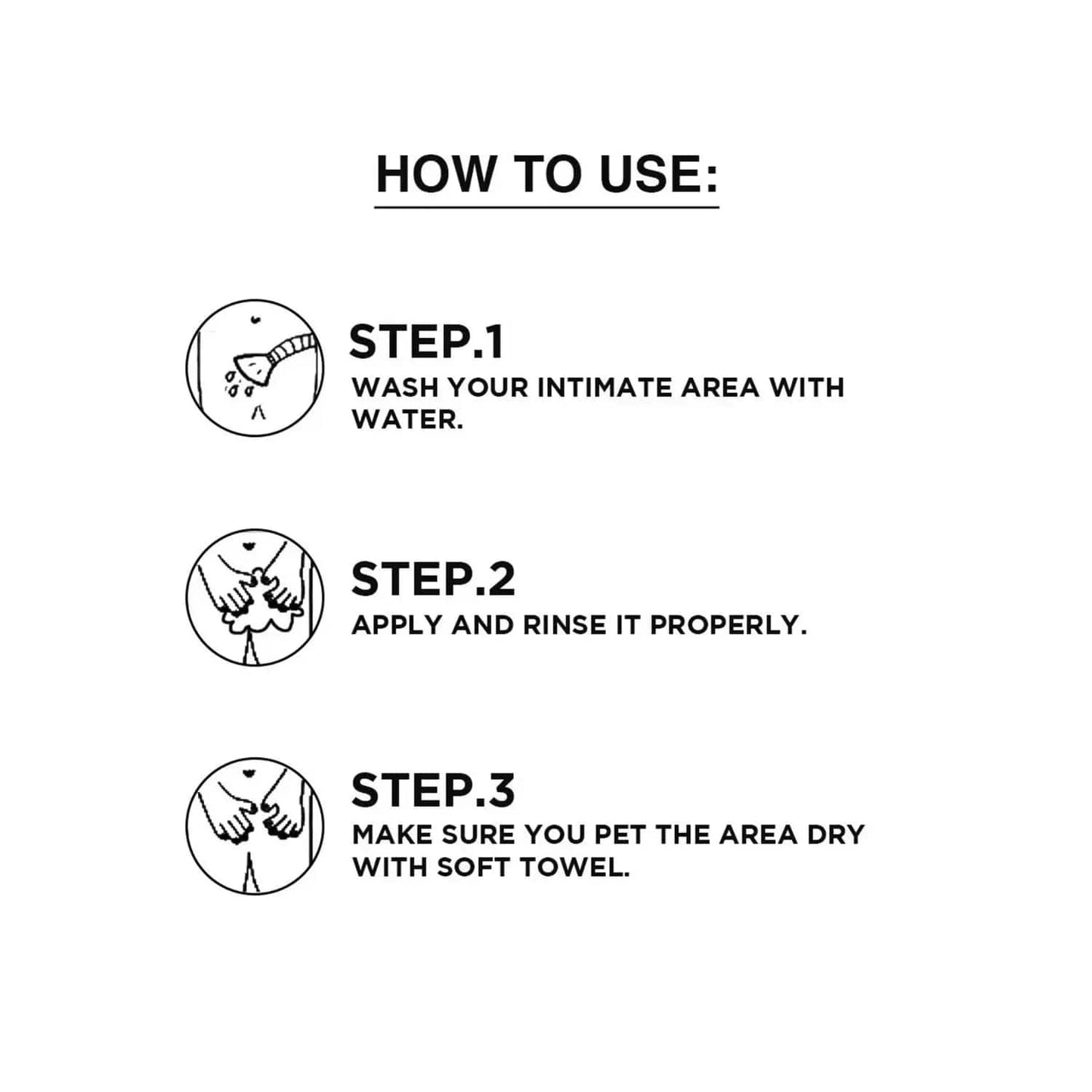 HOW TO USE:

STEP.1
WASH YOUR INTIMATE AREA WITH WATER.

STEP.2
APPLY AND RINSE IT PROPERLY.

STEP.3
MAKE SURE YOU PET THE AREA DRY WITH SOFT TOWEL.